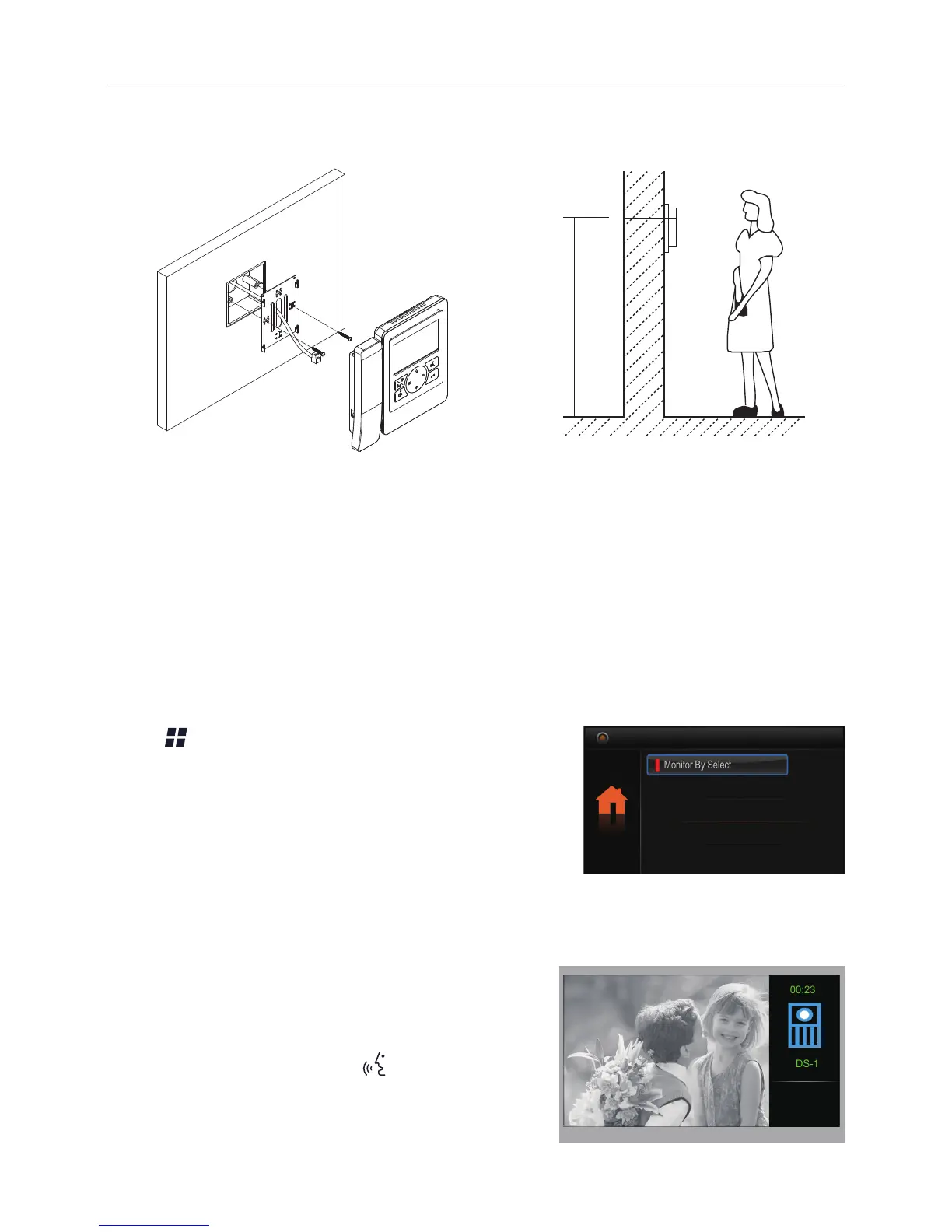 Monitor By Select

00:23

DS-1