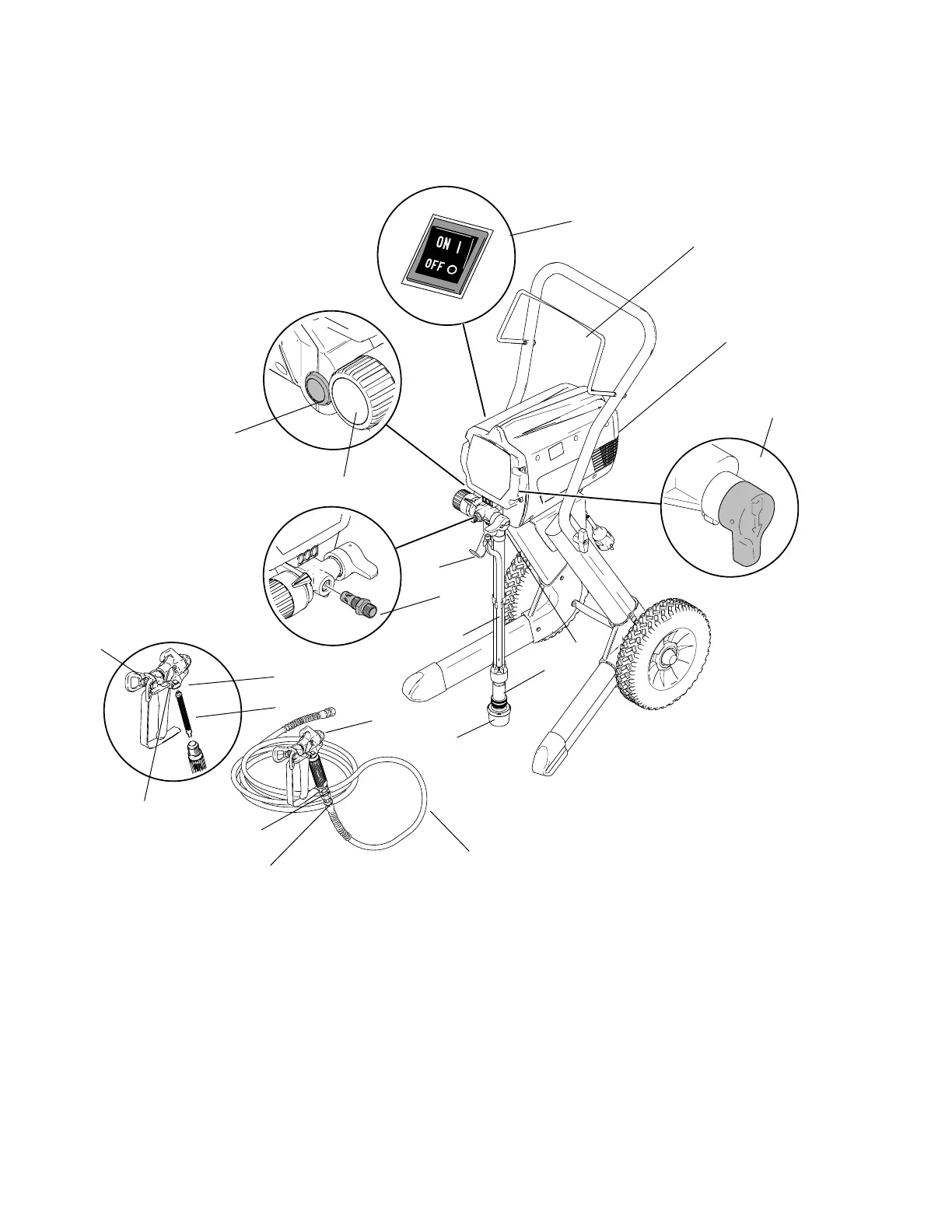 ON I
OFF O