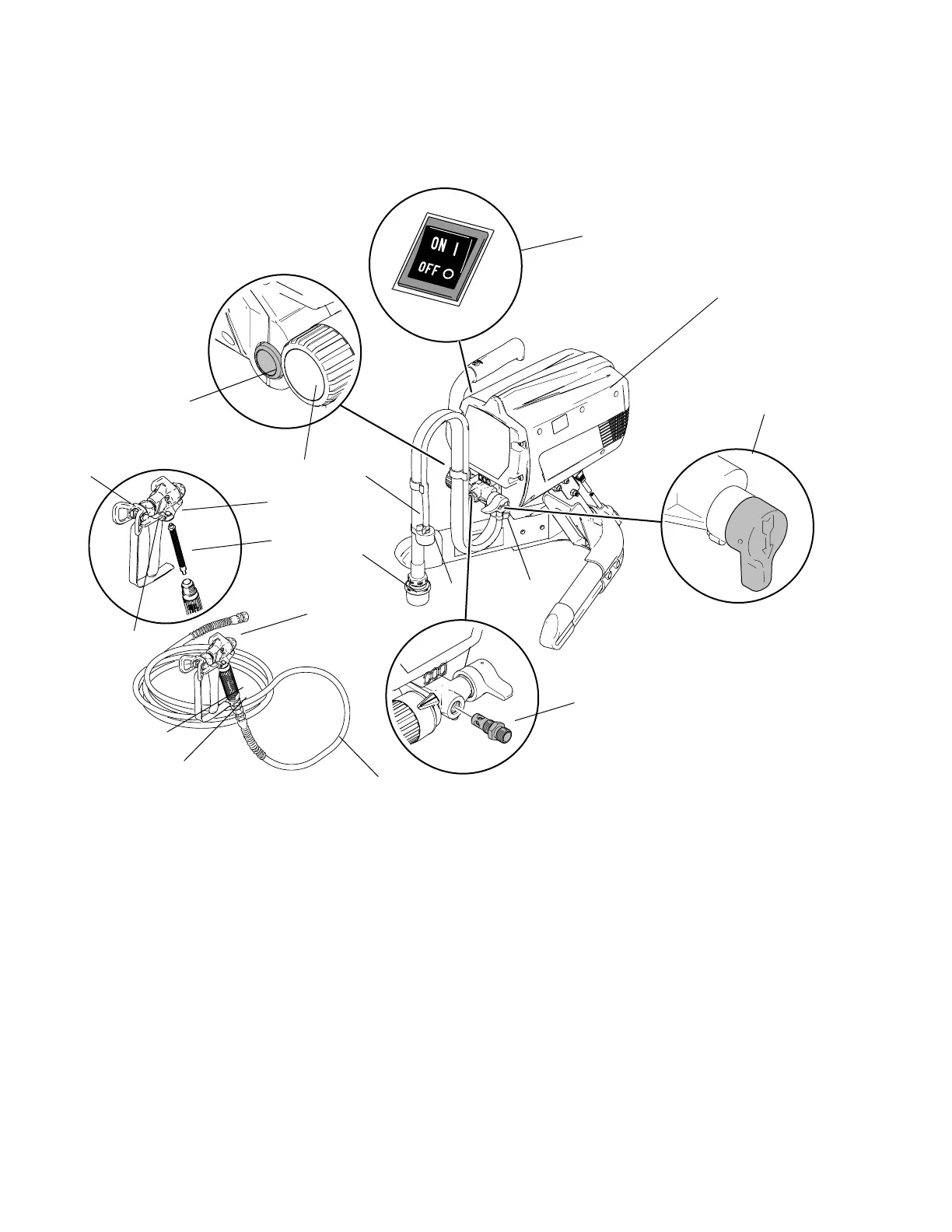 ON I
OFF O