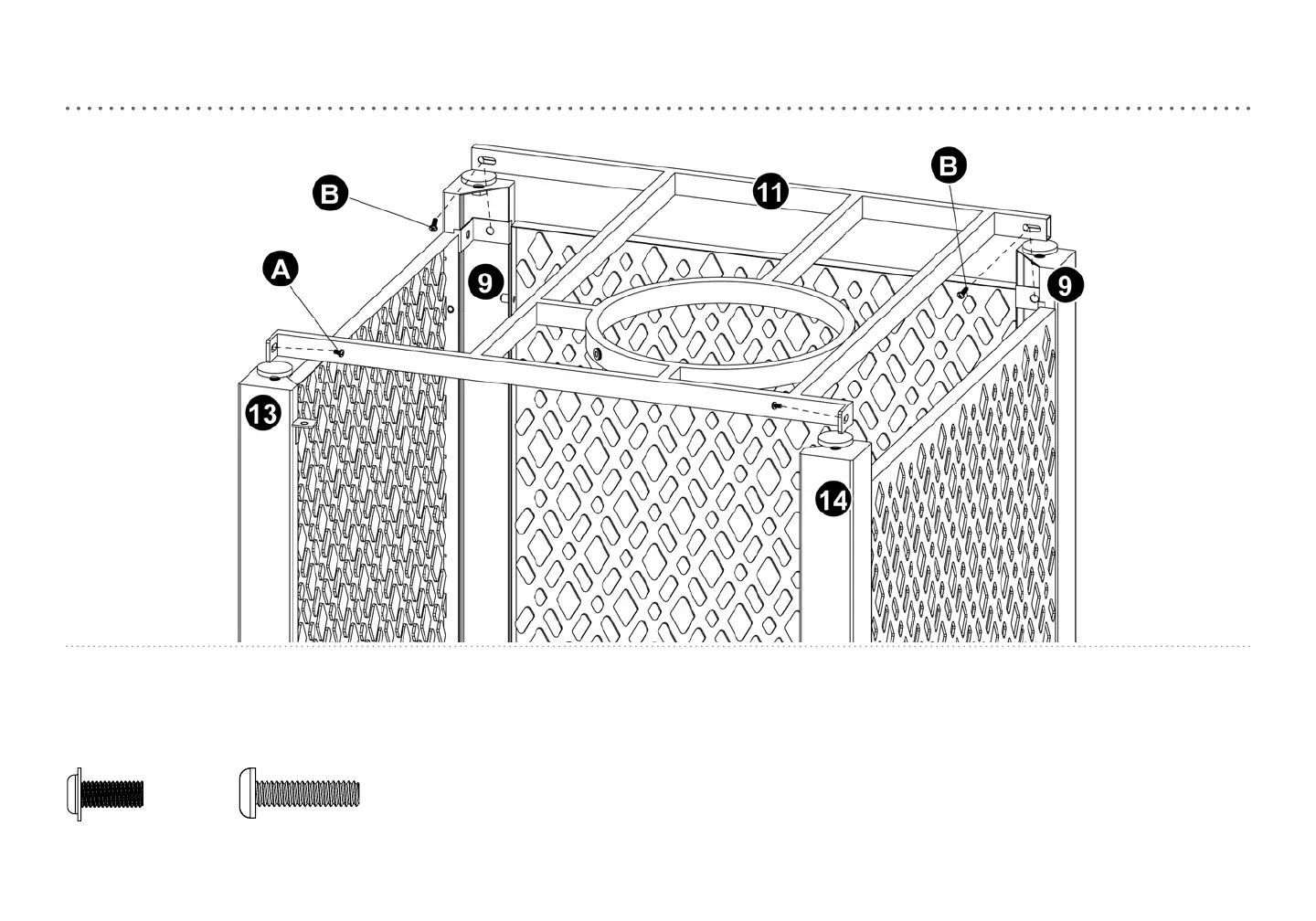 B
11
B
A
9
9
13
14