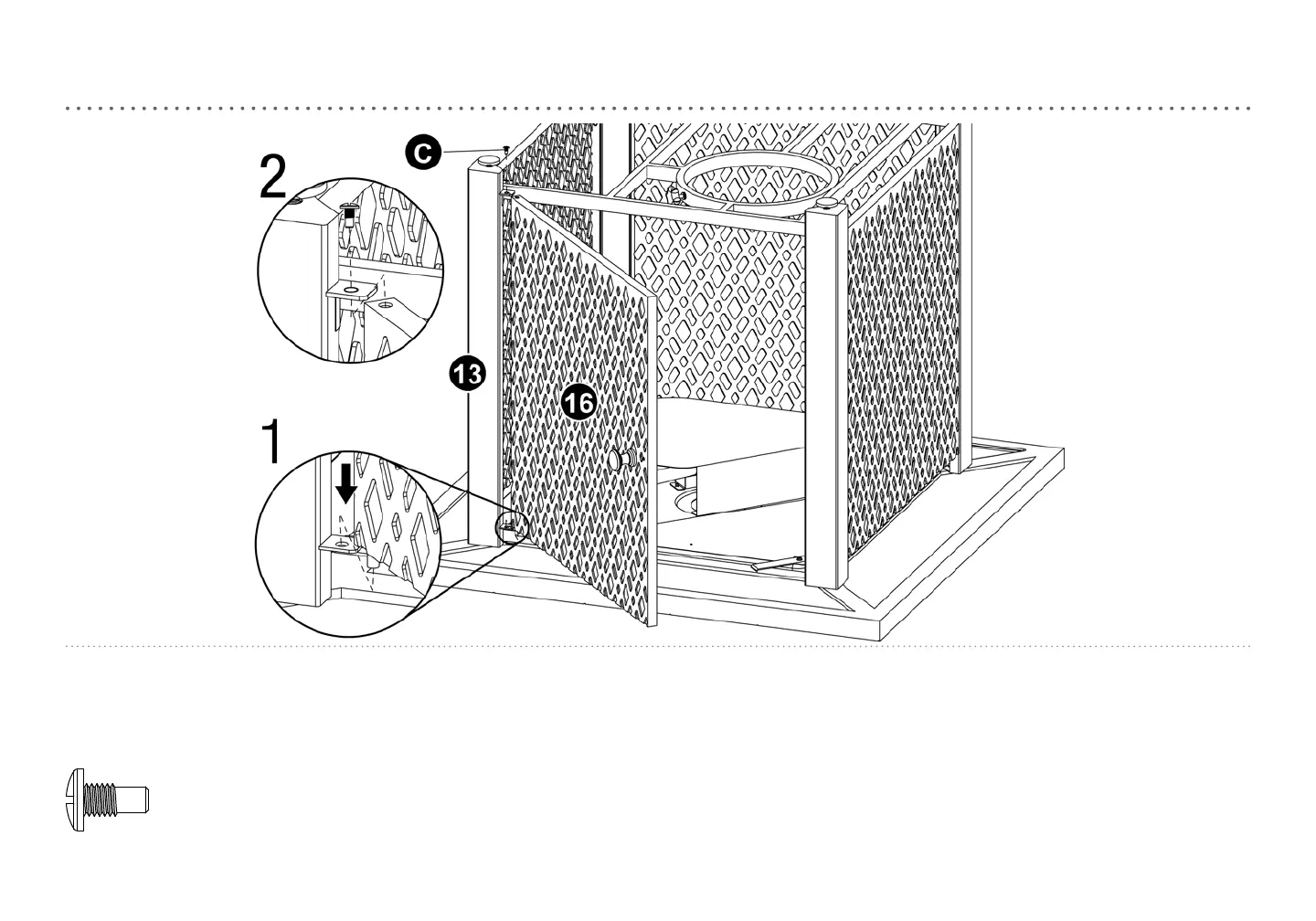 C

2

13

16

1