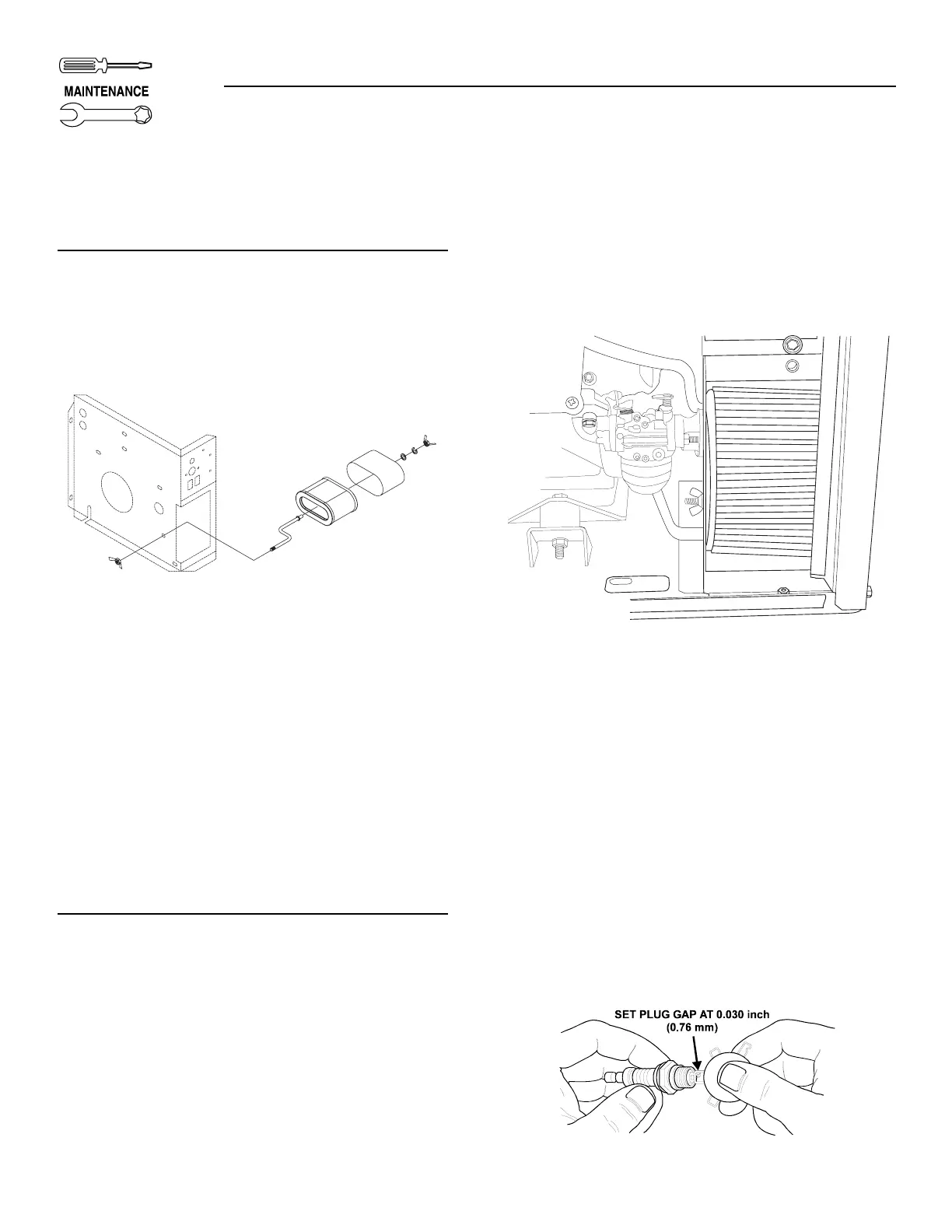 MAINTENANCE

SET PLUG GAP AT 0.030 inch (0.76 mm)