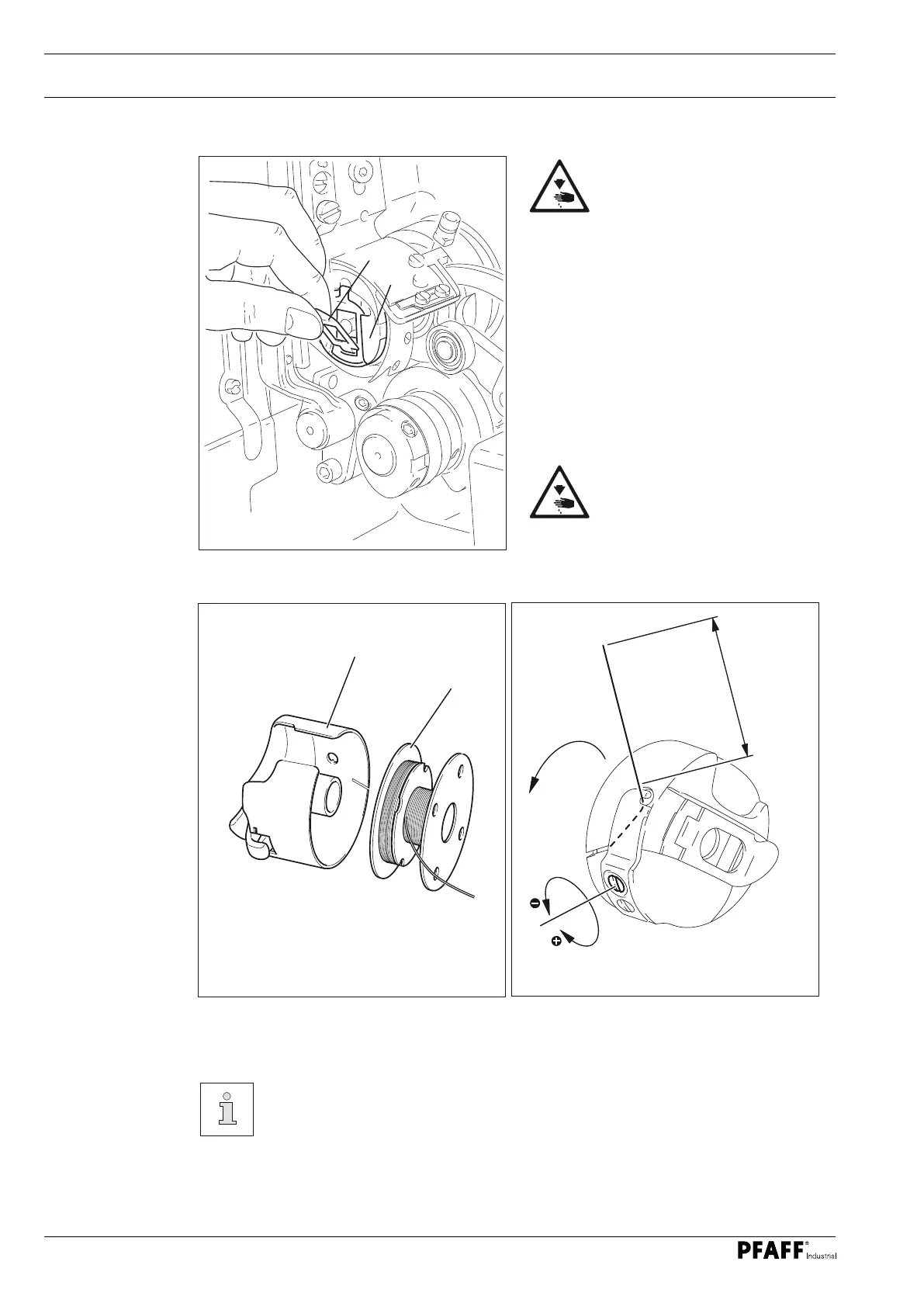 PFAFF® Industrial