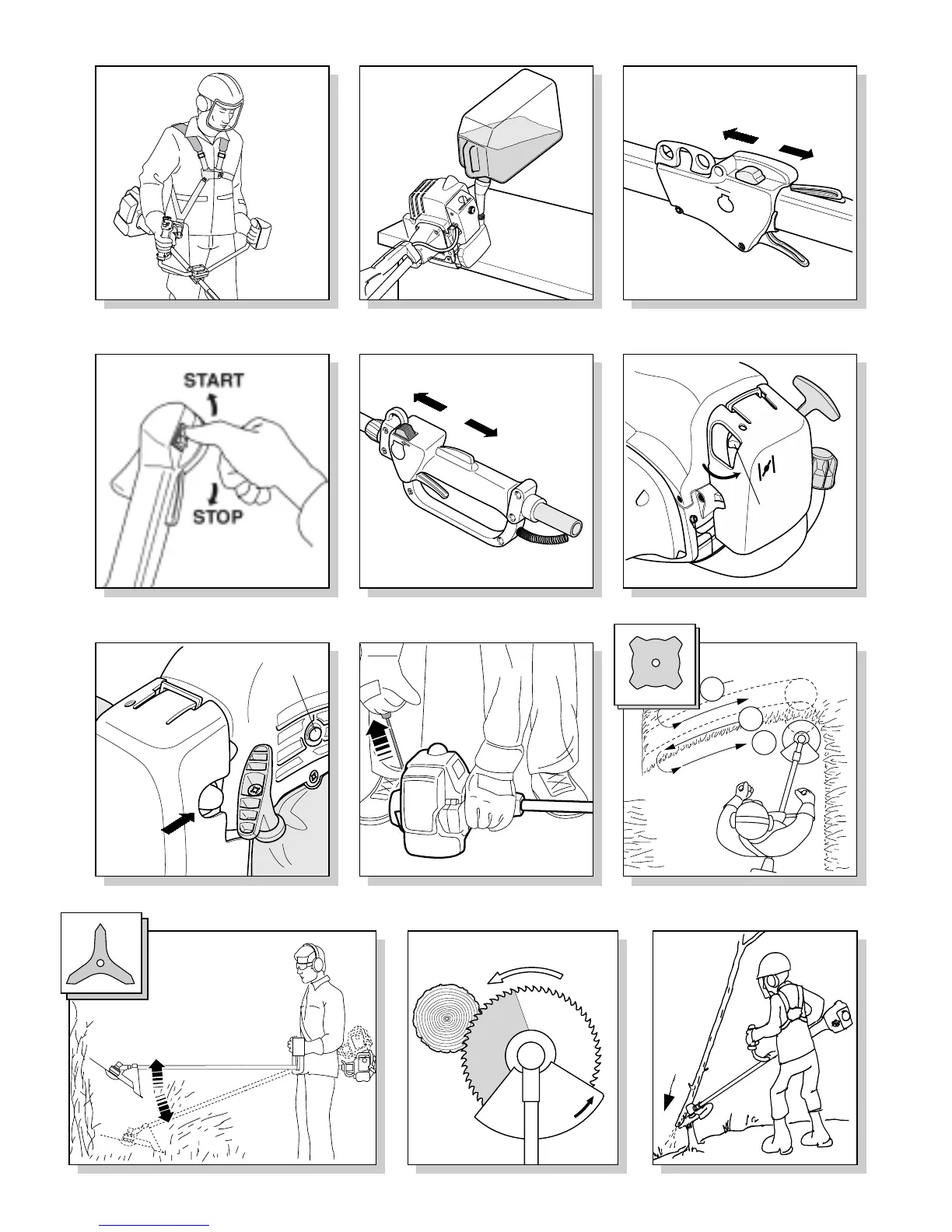 START

STOP