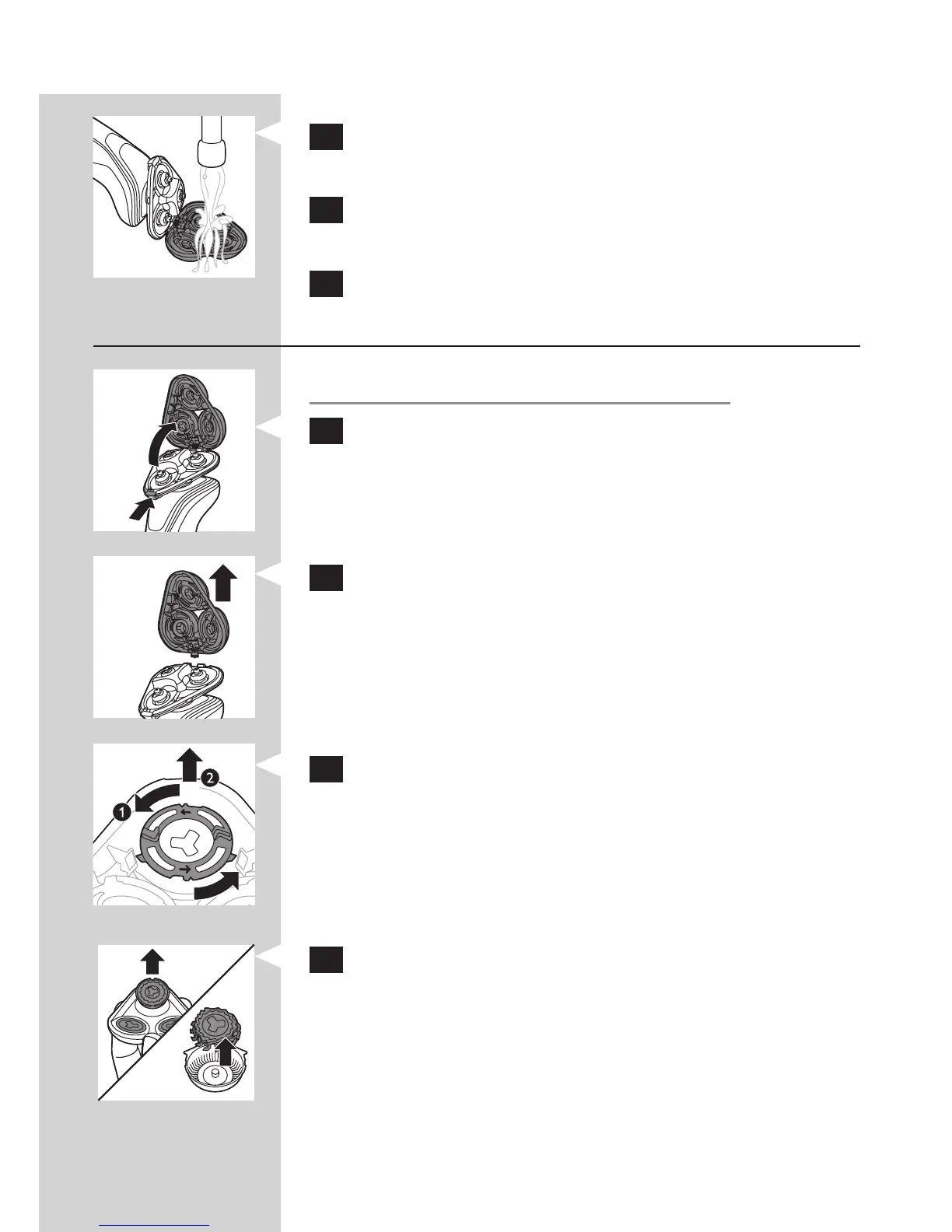 1

2

9