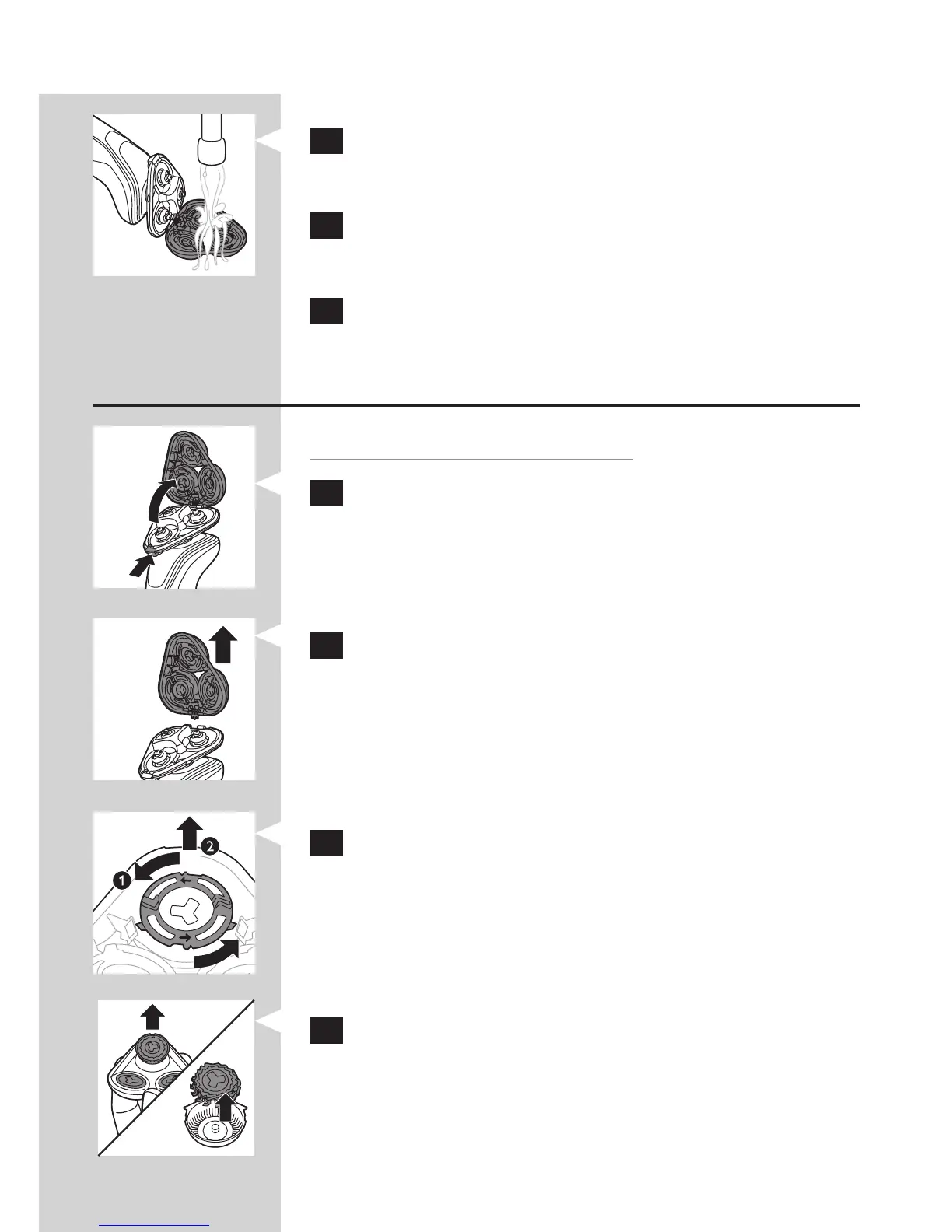 1
2