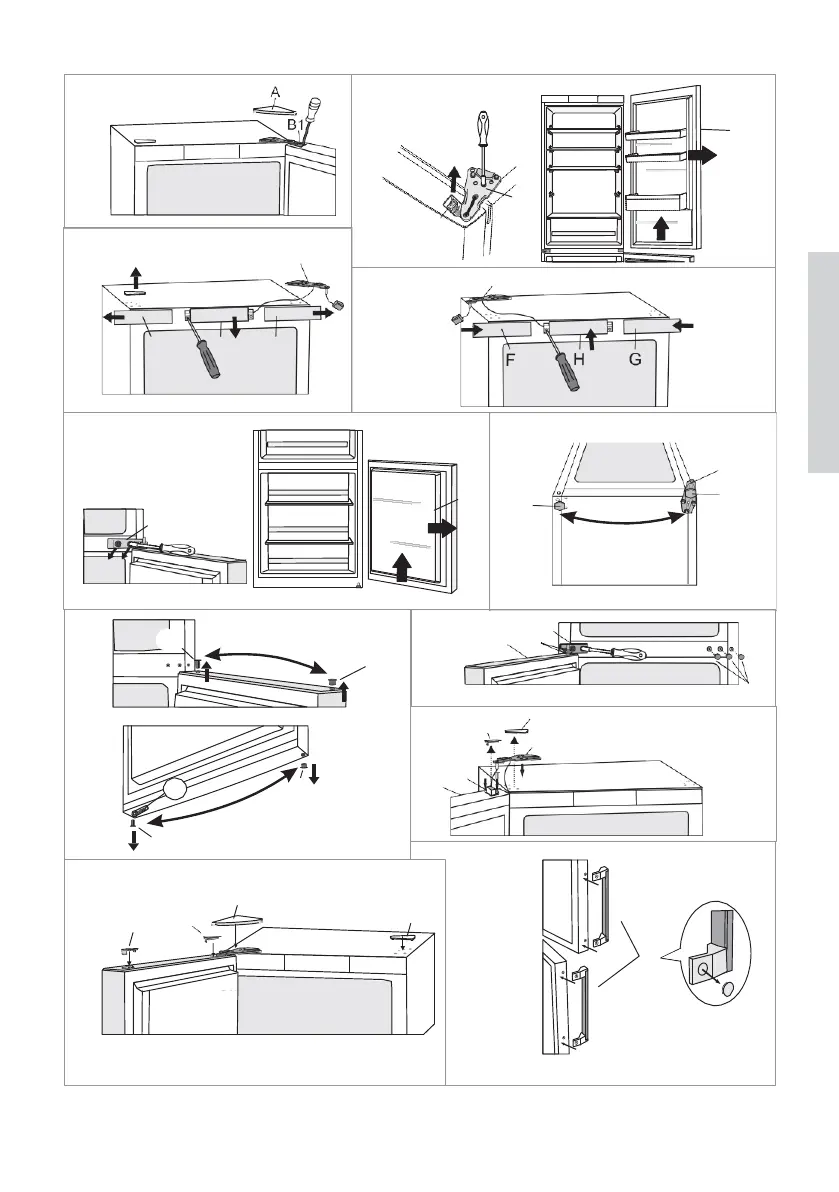 A
B1

F
H
G