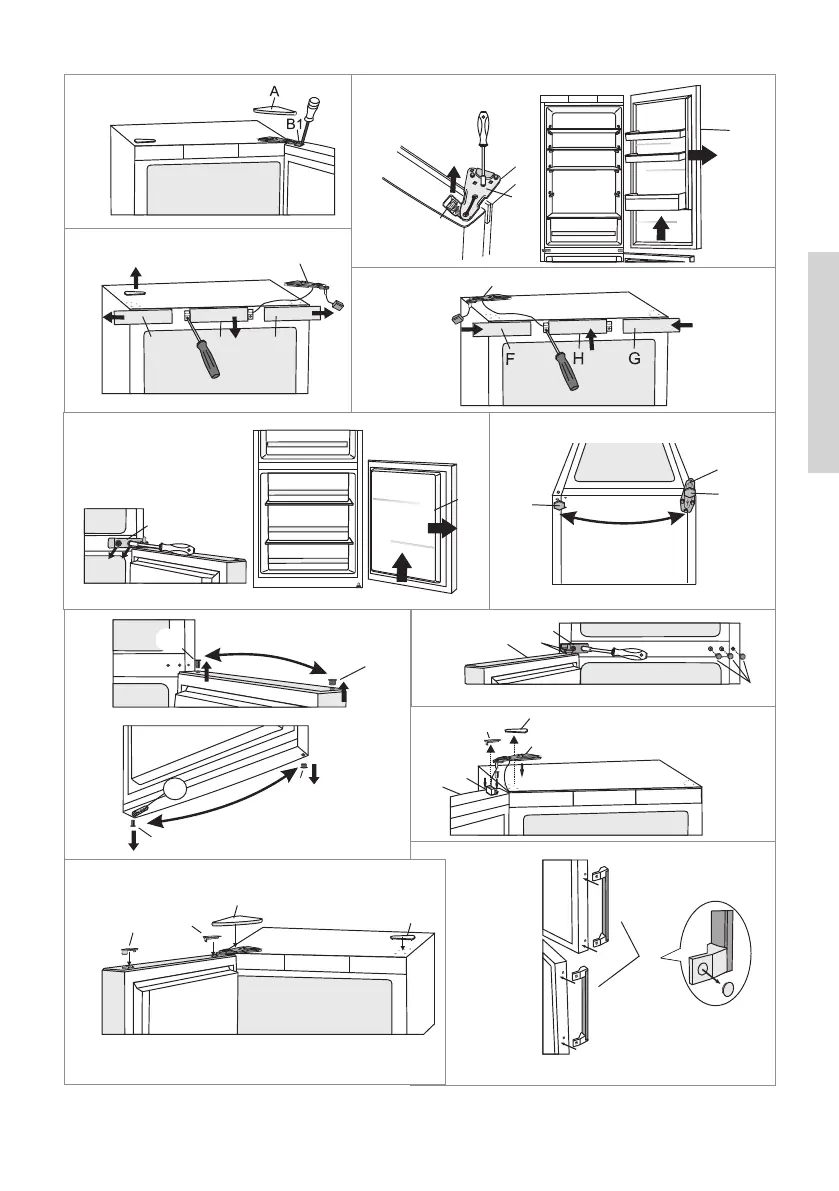 A
B1
F
H
G