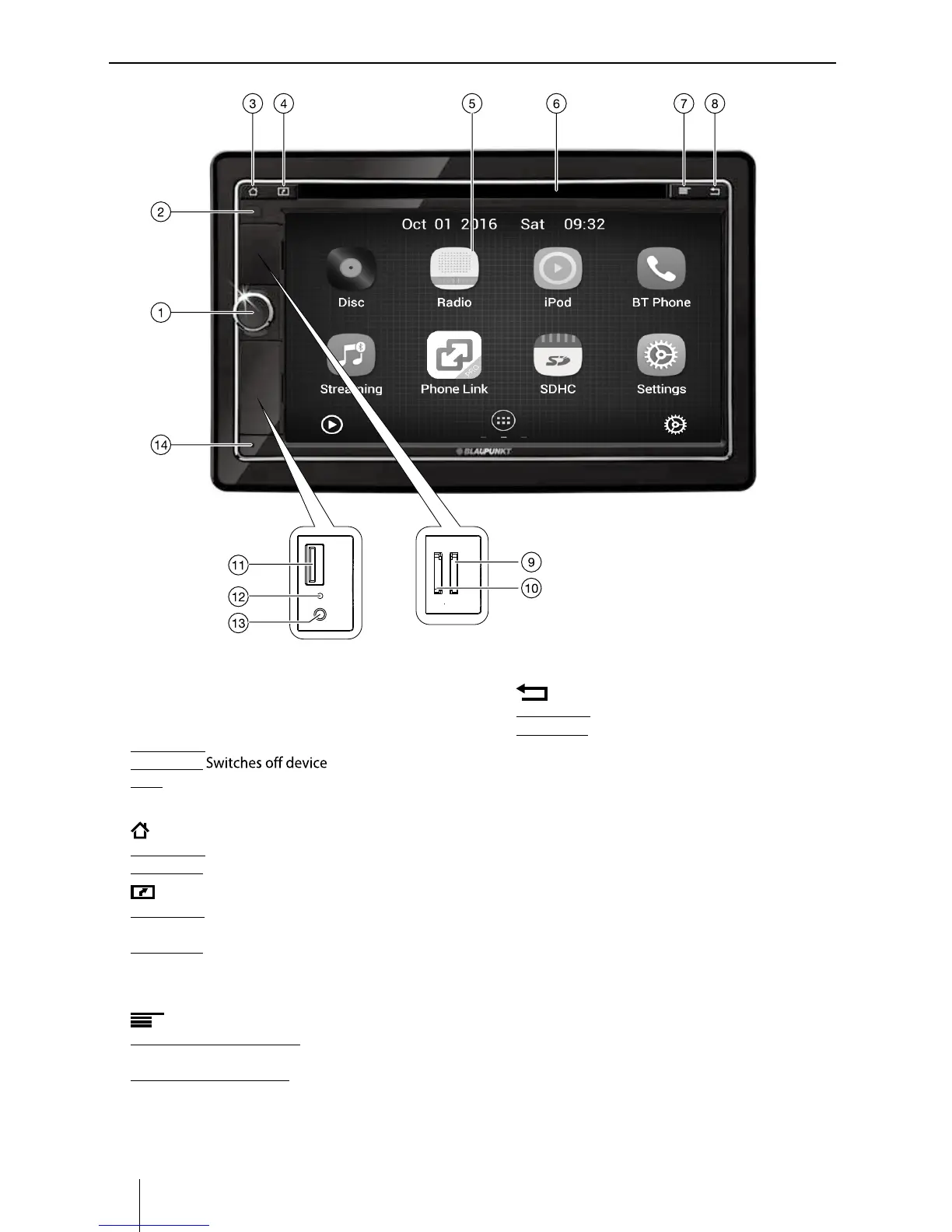 3 4 5 6 7 8

2

1

14

Oct 01 2016 Sat 09:32

Disc

Radio

iPod

BT Phone

Streaming

Phone Link

SDHC

Settings

BLAUPUNKT

11

12

13

9

10

Switches off device