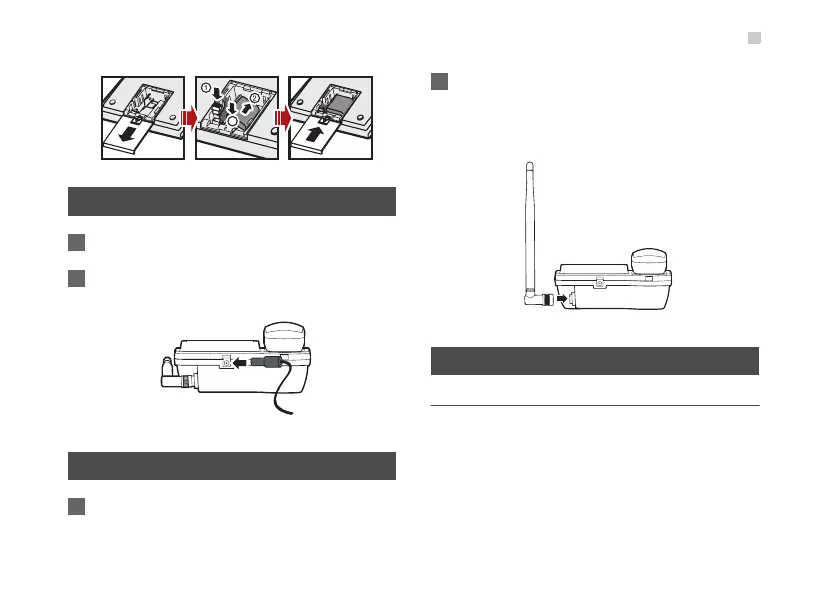 1

2