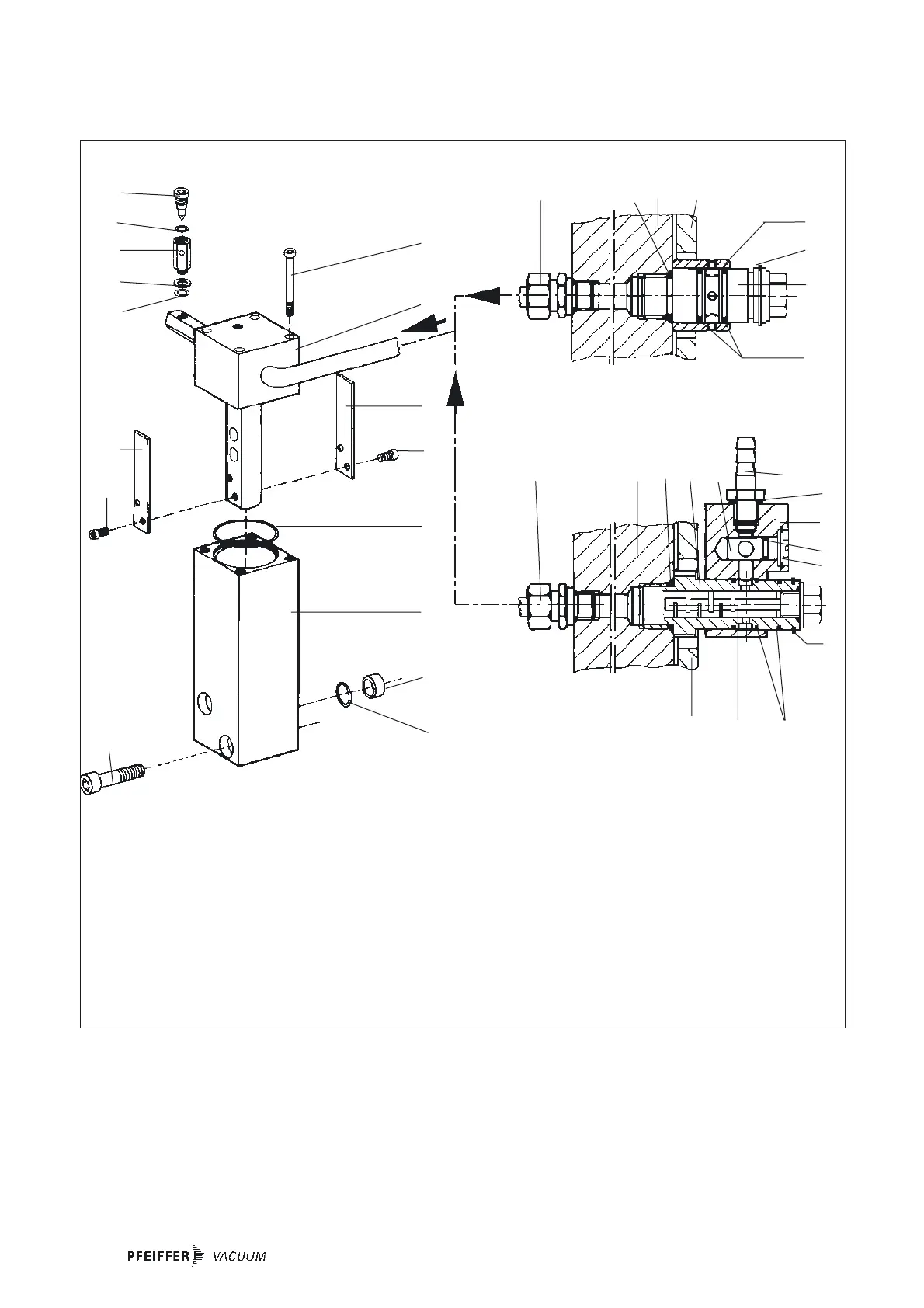 PFEIFFER VACUUM