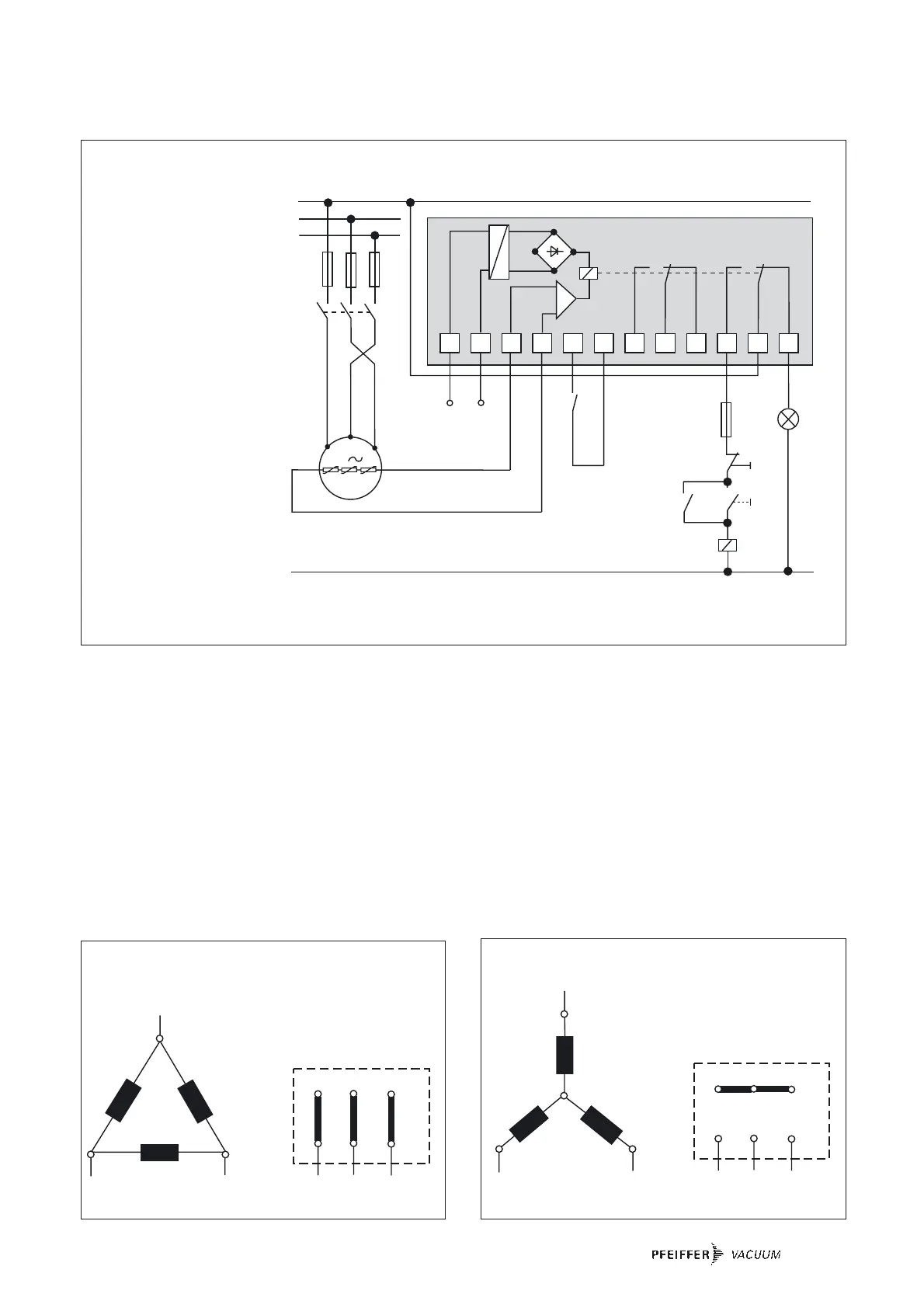 PFEIFFER VACUUM