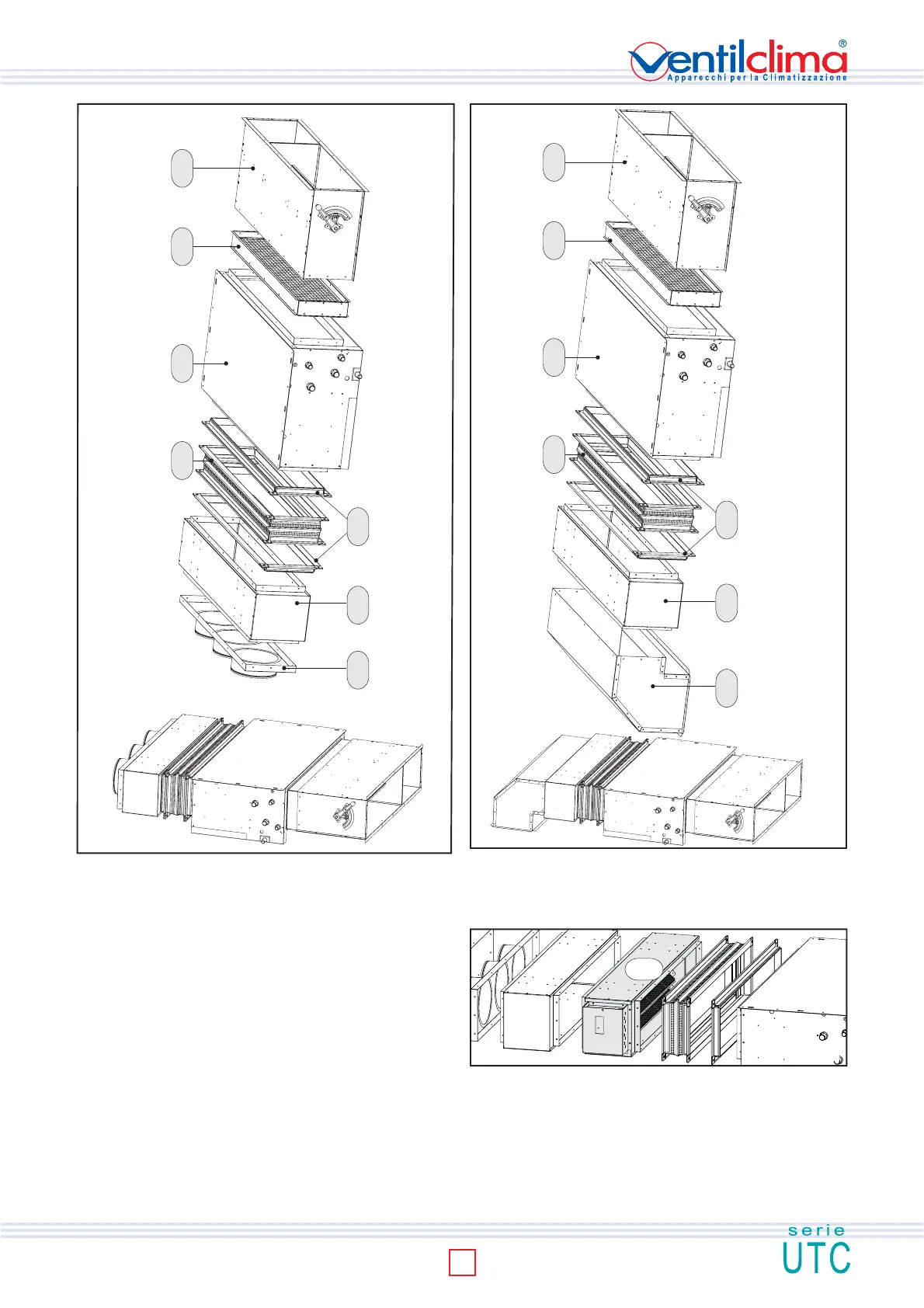 ventilclima®
Apparecchi per la Climatizzazione

serie
UTC