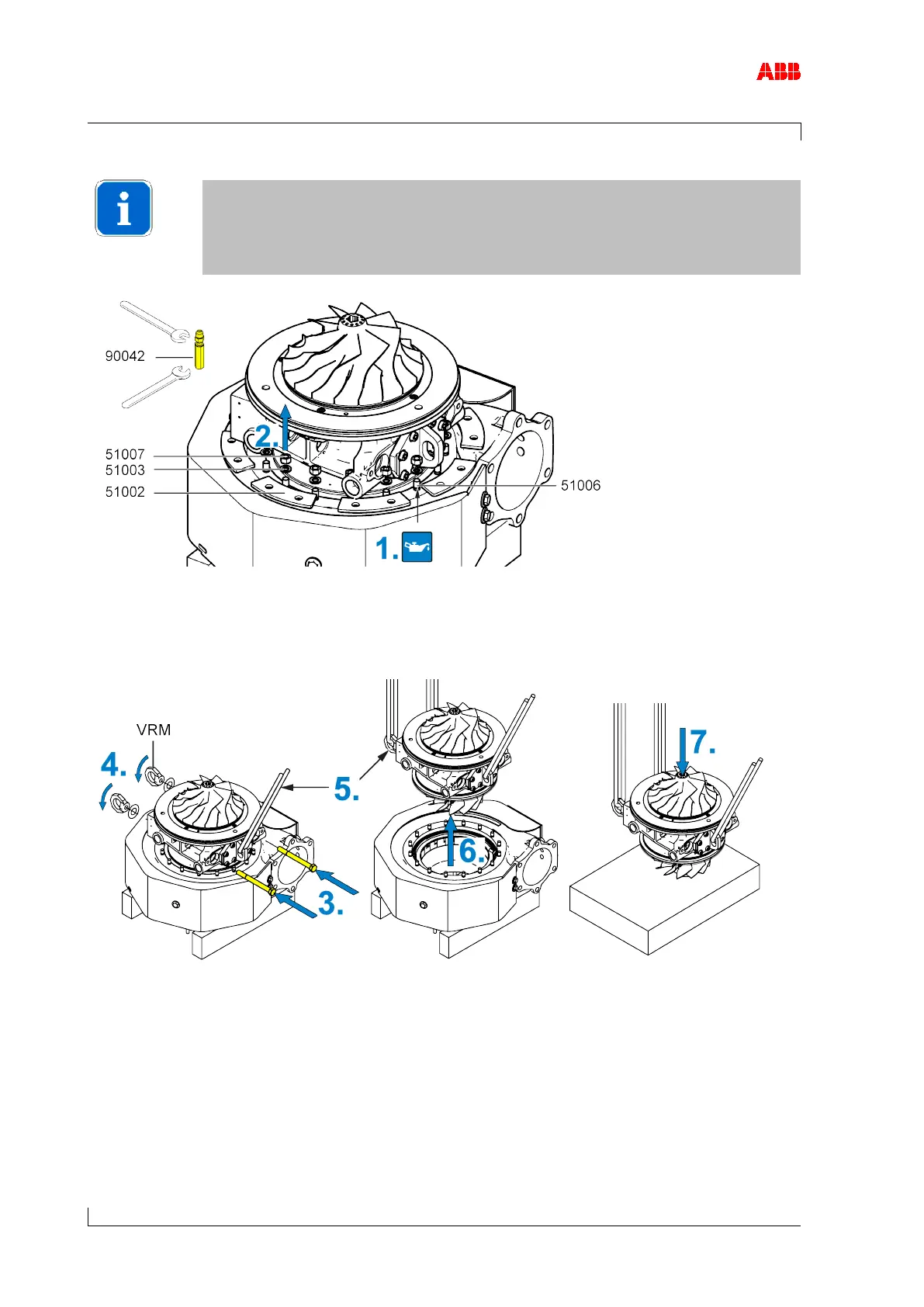 ABB

90042

2.

51007

51003

51002

51006

1.

VRM

4.

5.

3.

6.

7.