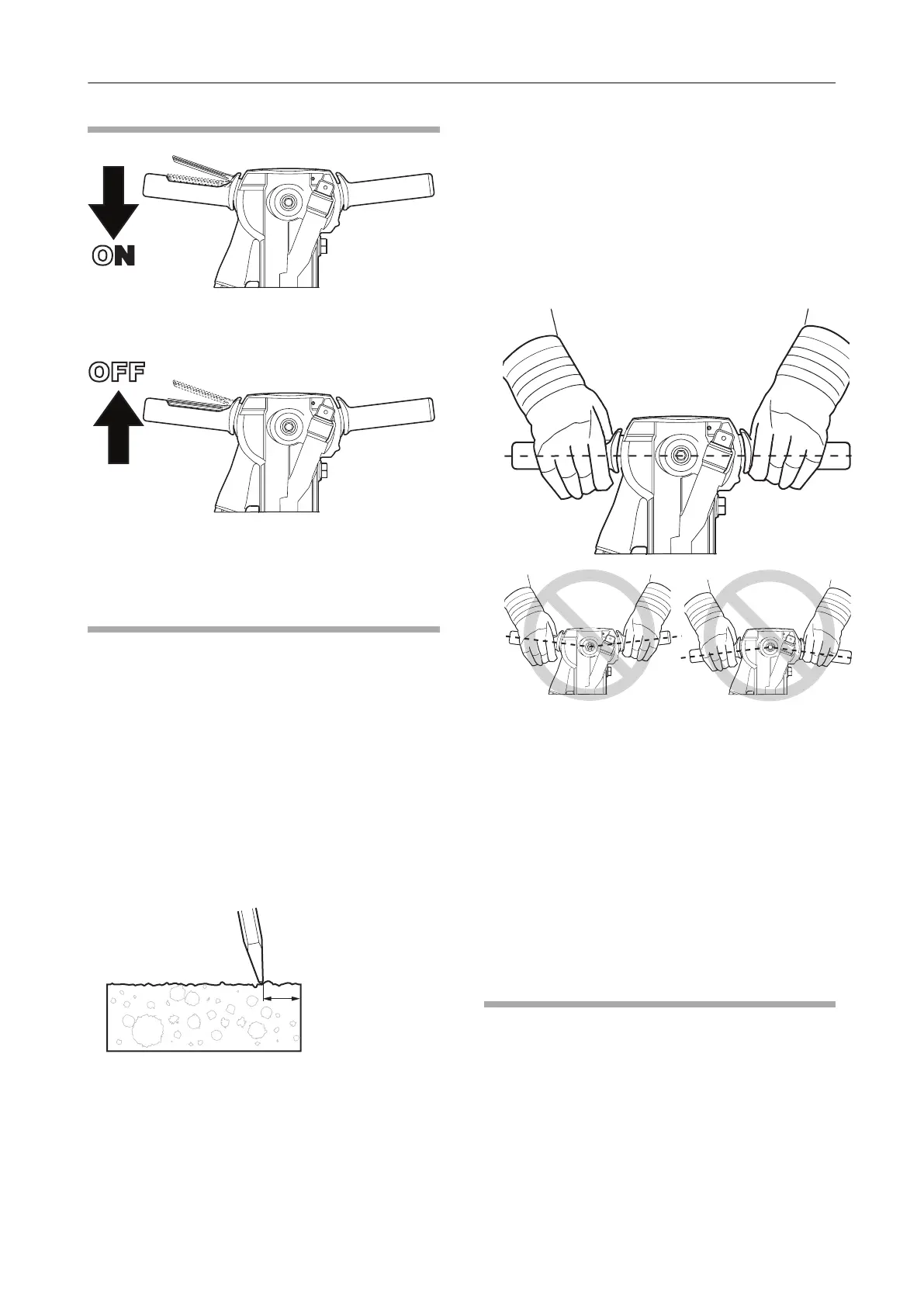 ON

OFF