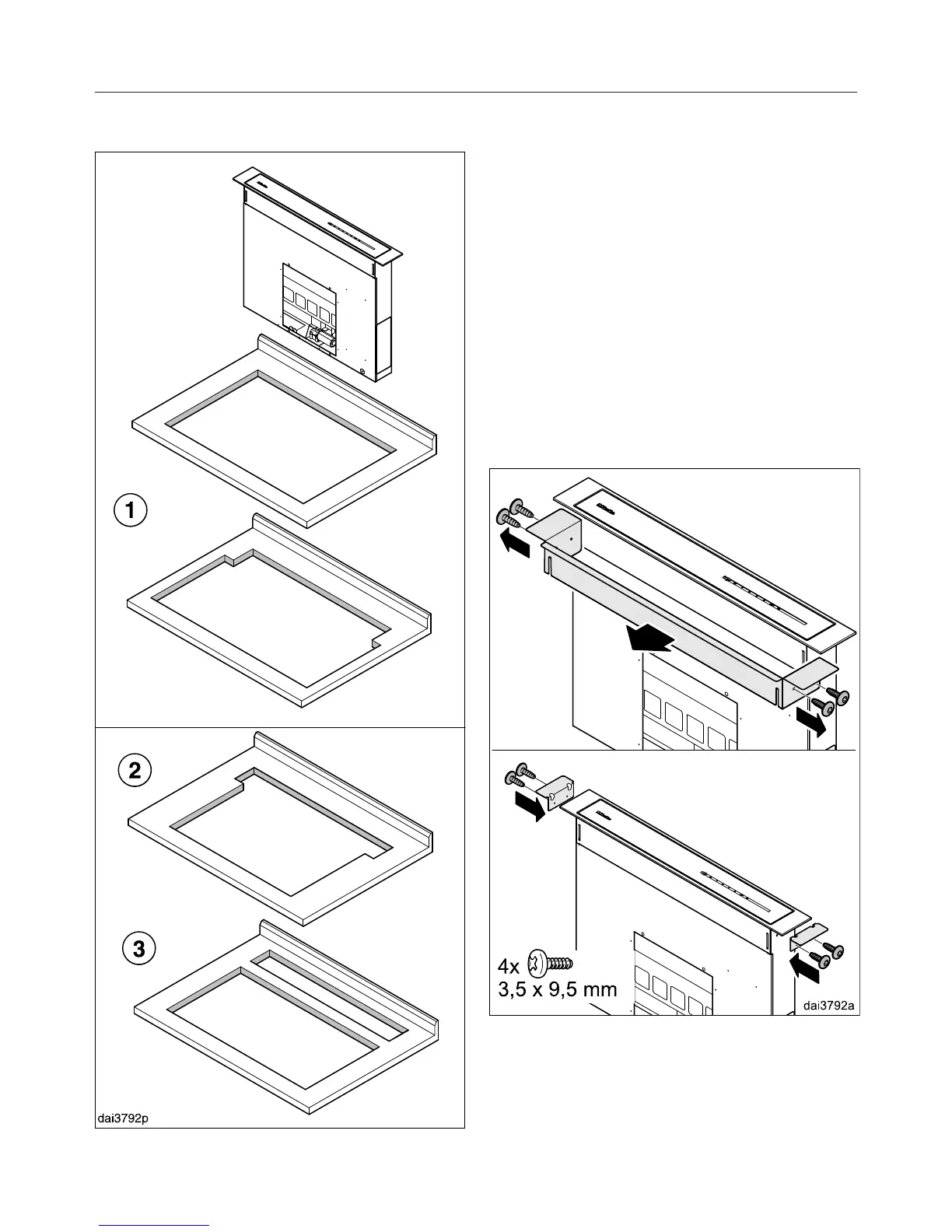 1

2

3

dai3792p

4x

3,5 x 9,5 mm

dai3792a