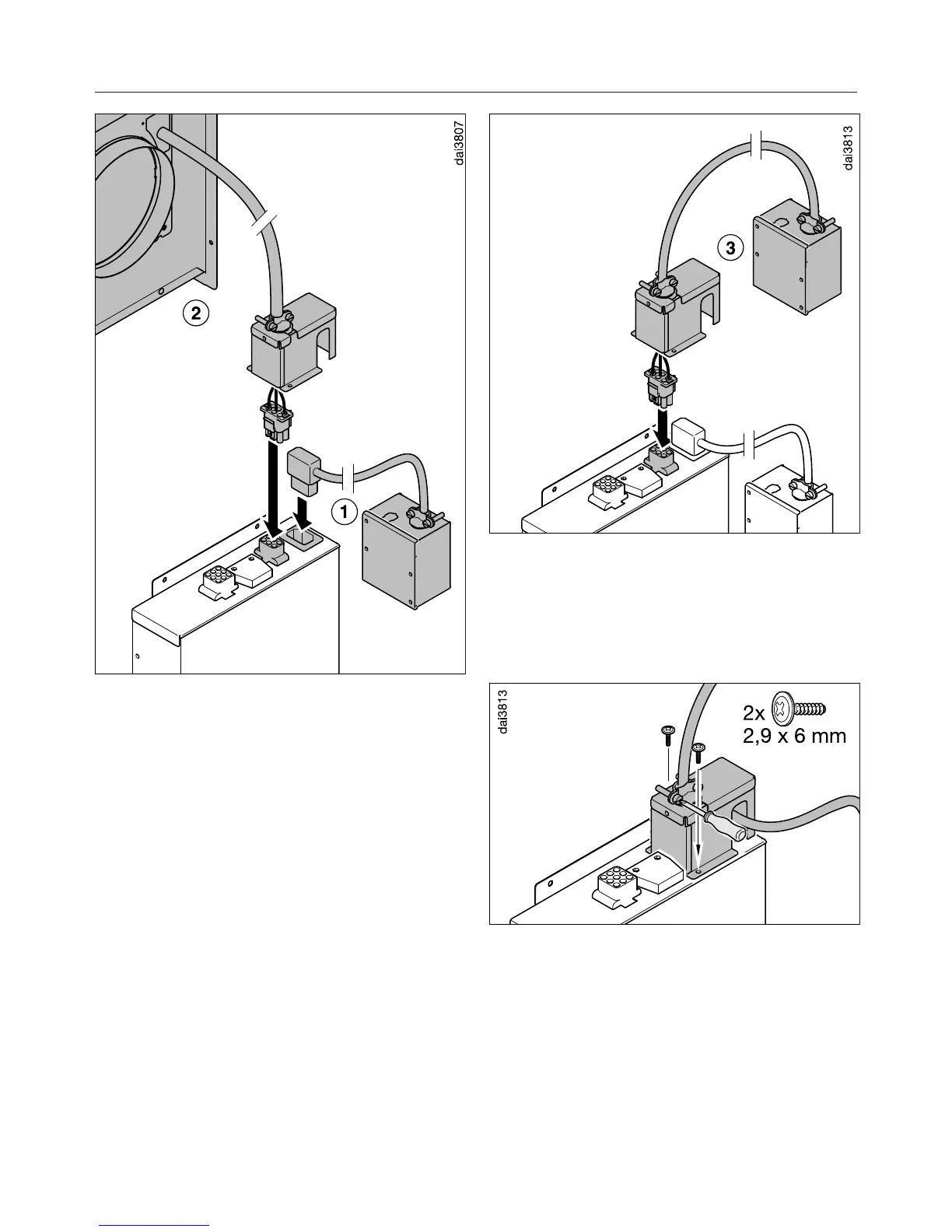 dai3807

2

1

dai3813

3

dai3813

2x

2,9 x 6 mm