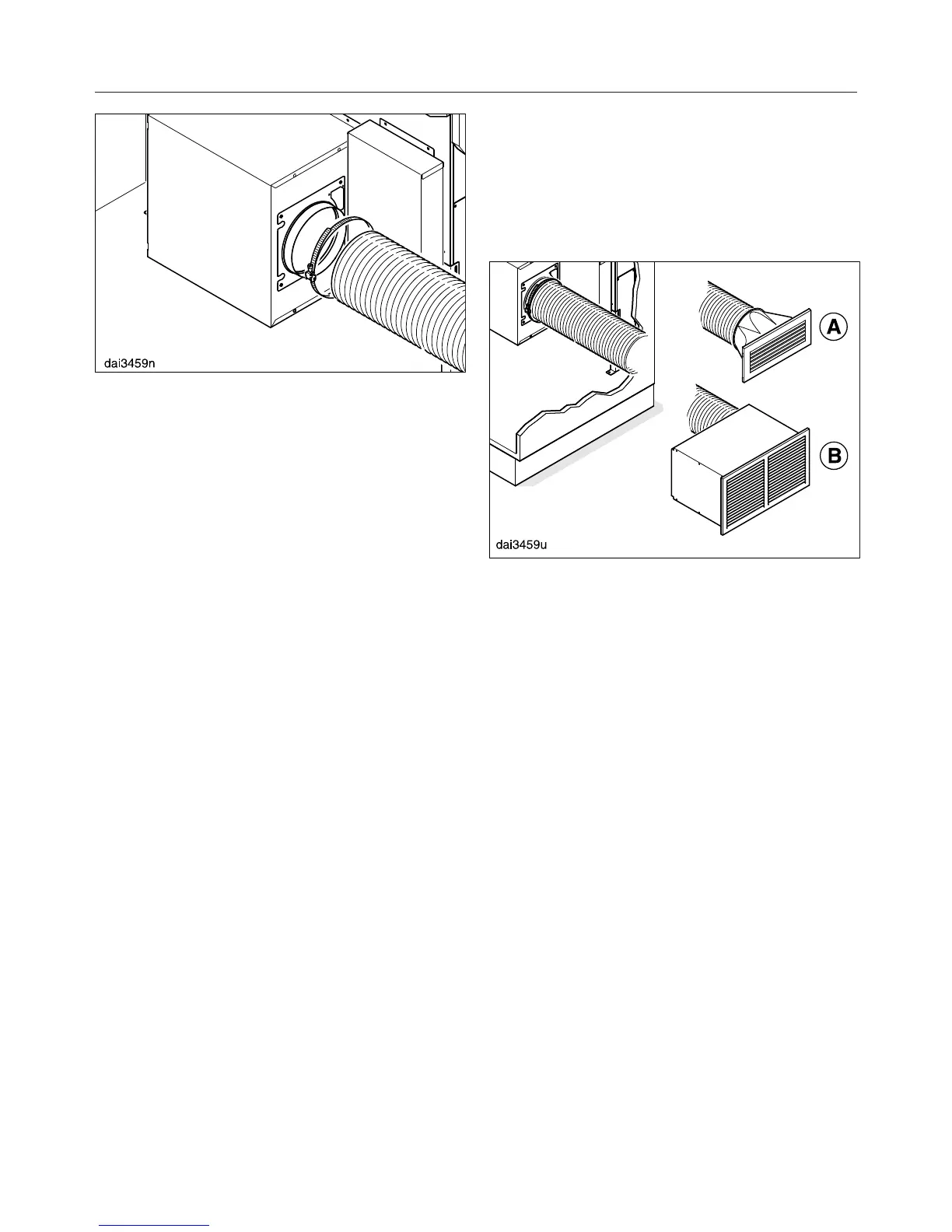 dai3459n

A

B

dai3459u