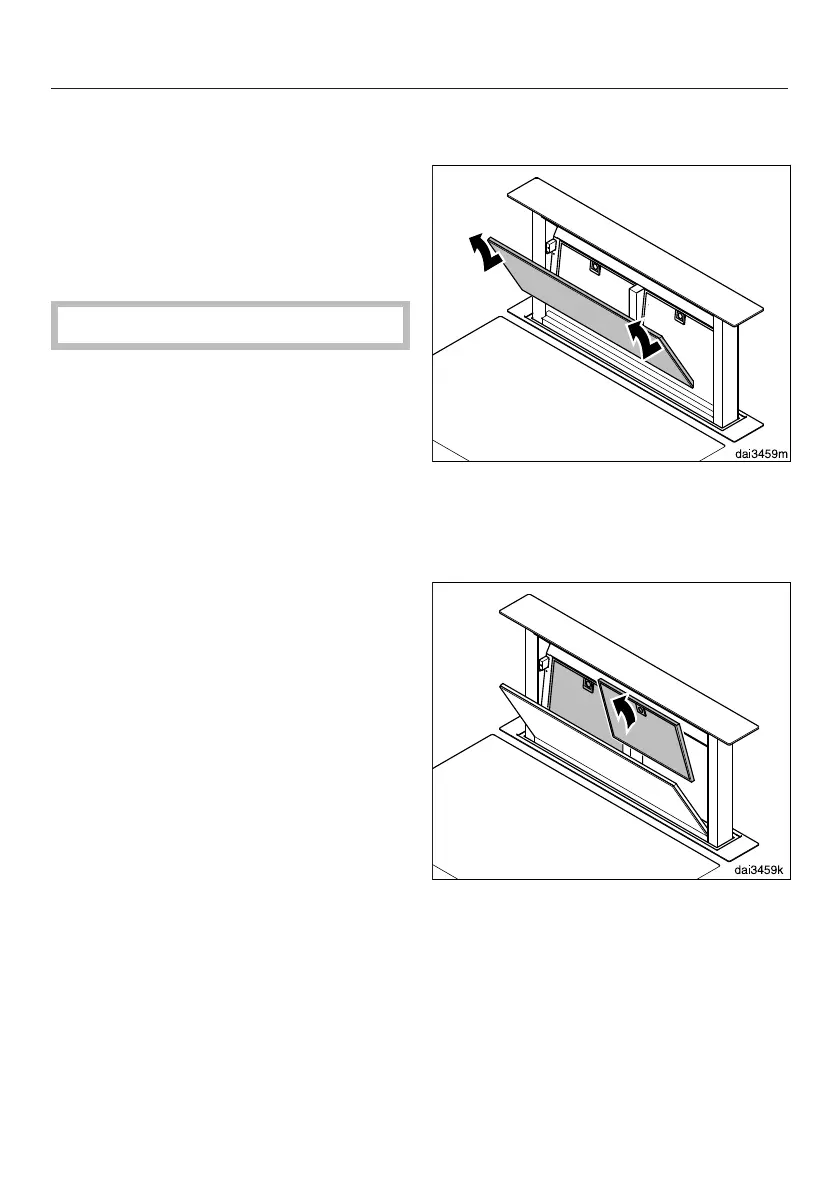 dai3459m

dai3459k