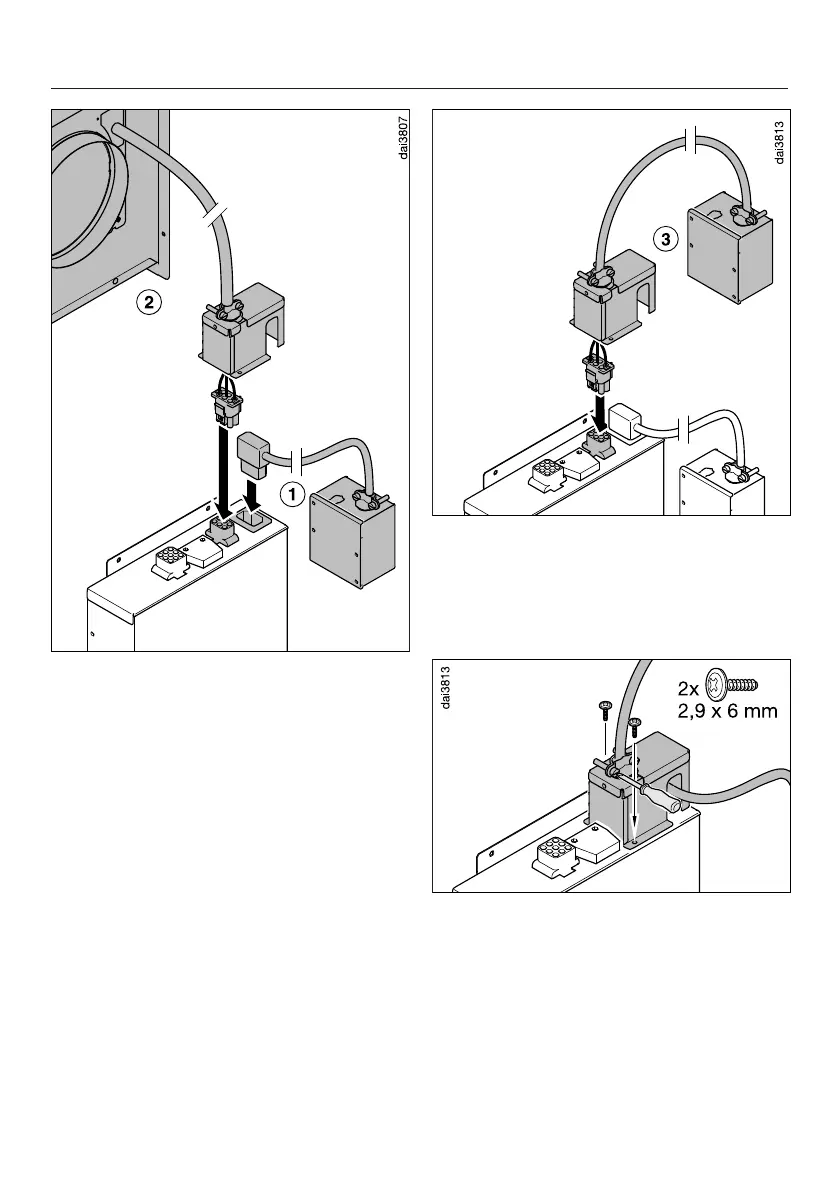 dai3807

2

1

dai3813

3

dai3813

2x
2,9 x 6 mm