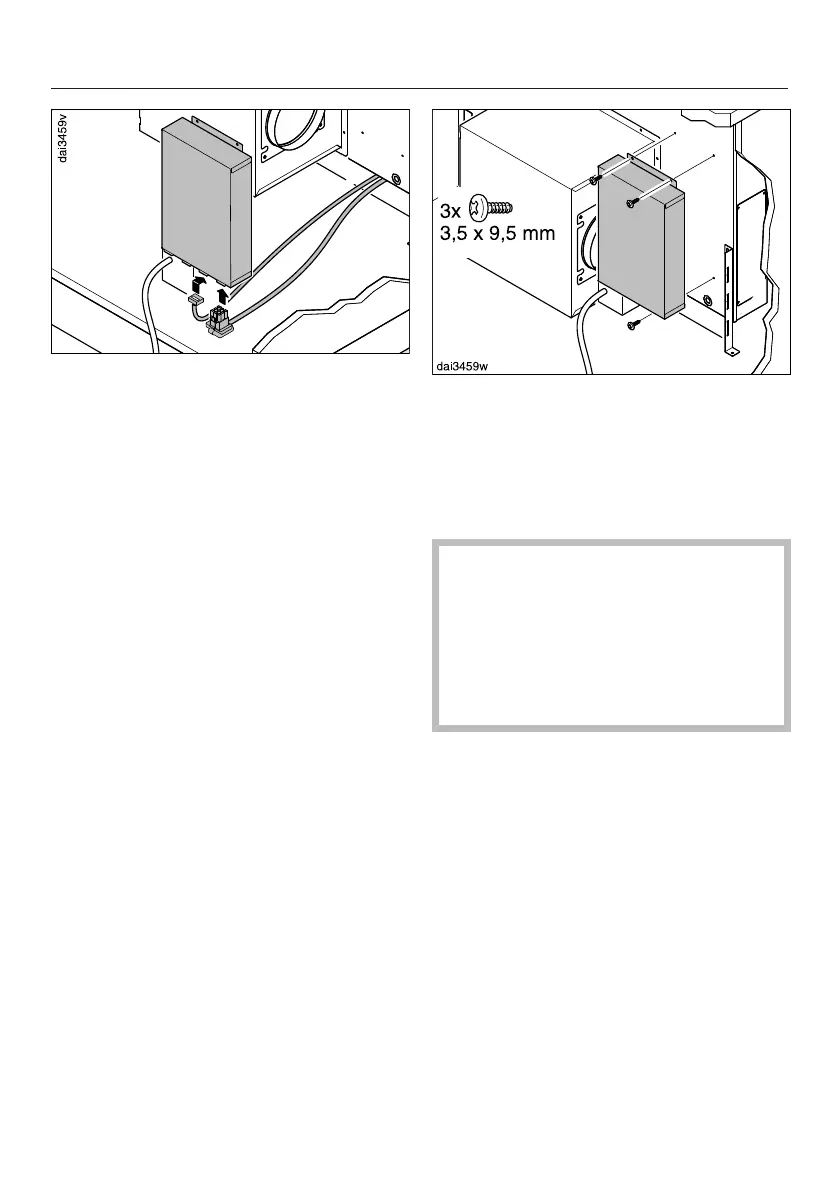 dai3459v

3x
3,5 x 9,5 mm

dai3459w