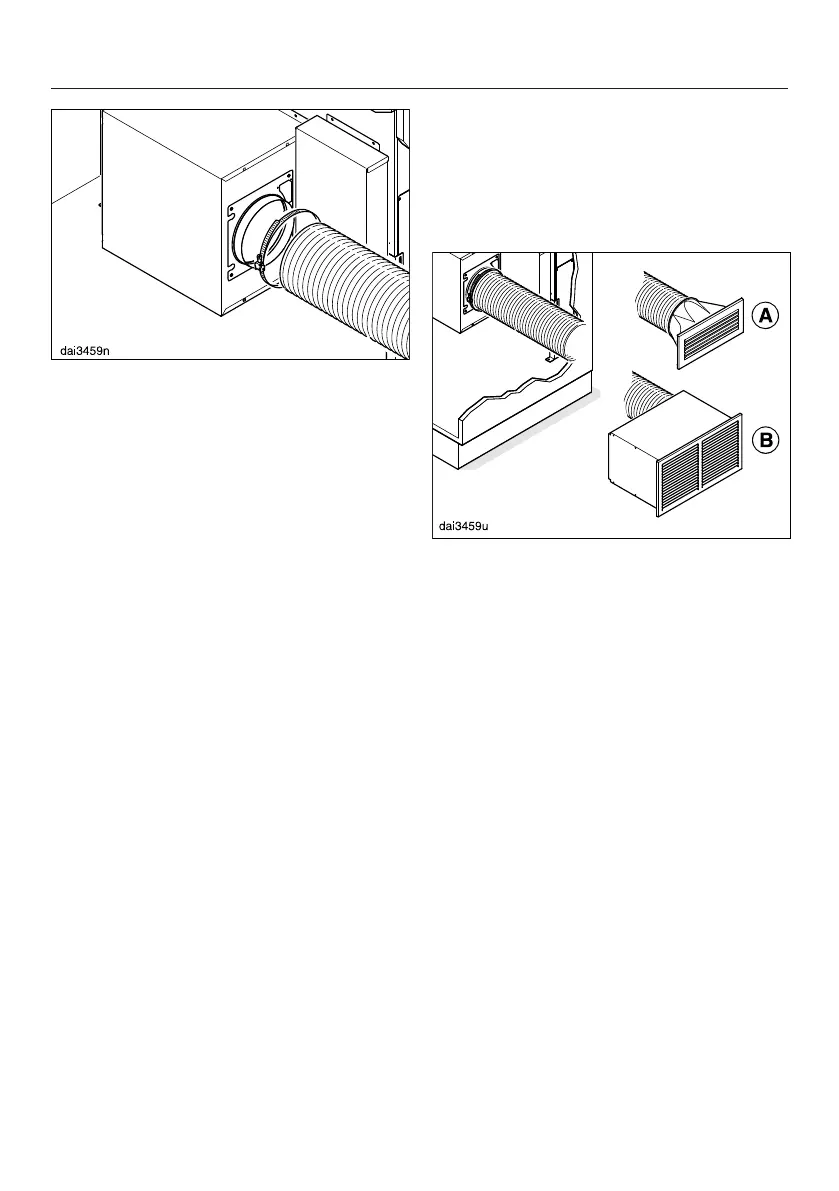 dai3459n

A

B

dai3459u