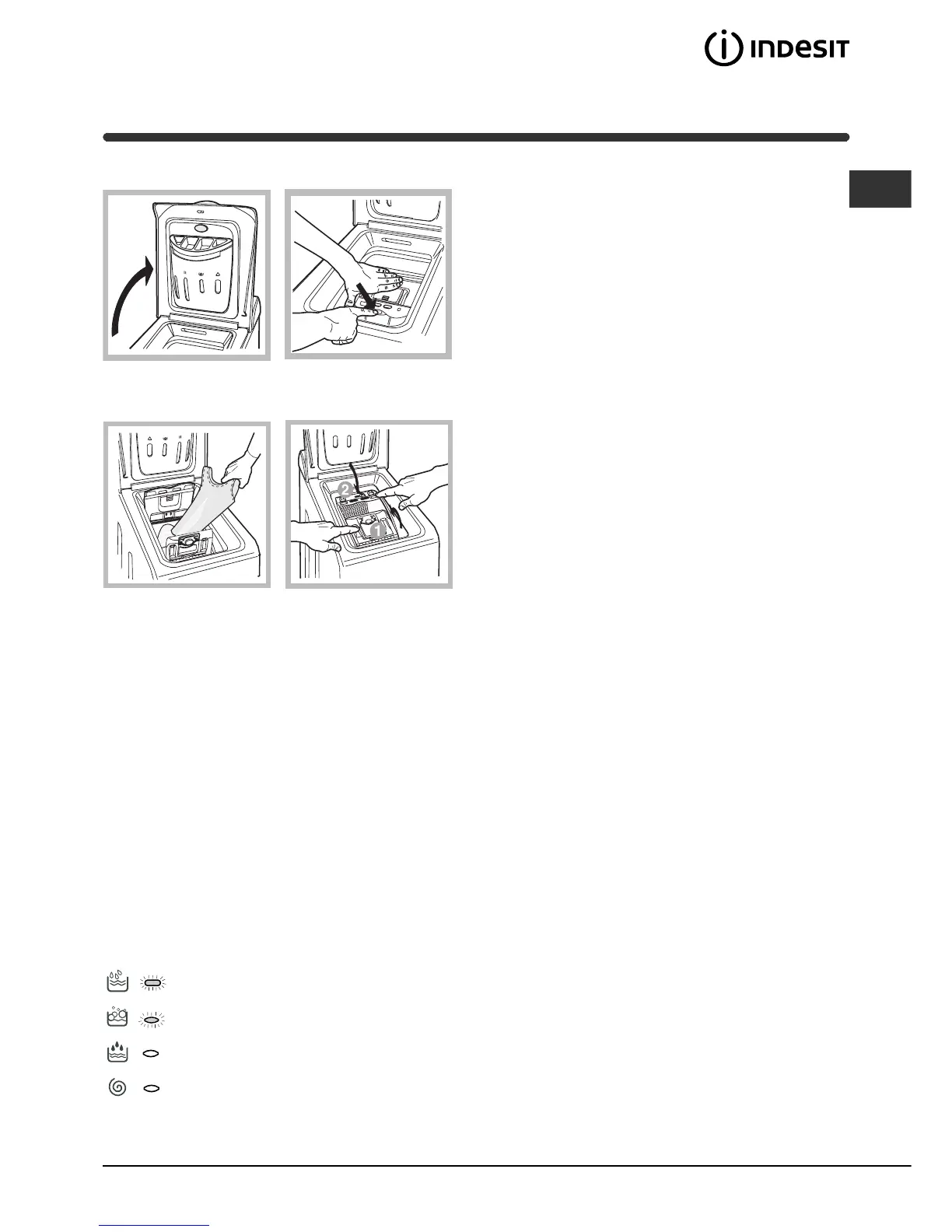 INDESIT

2
1