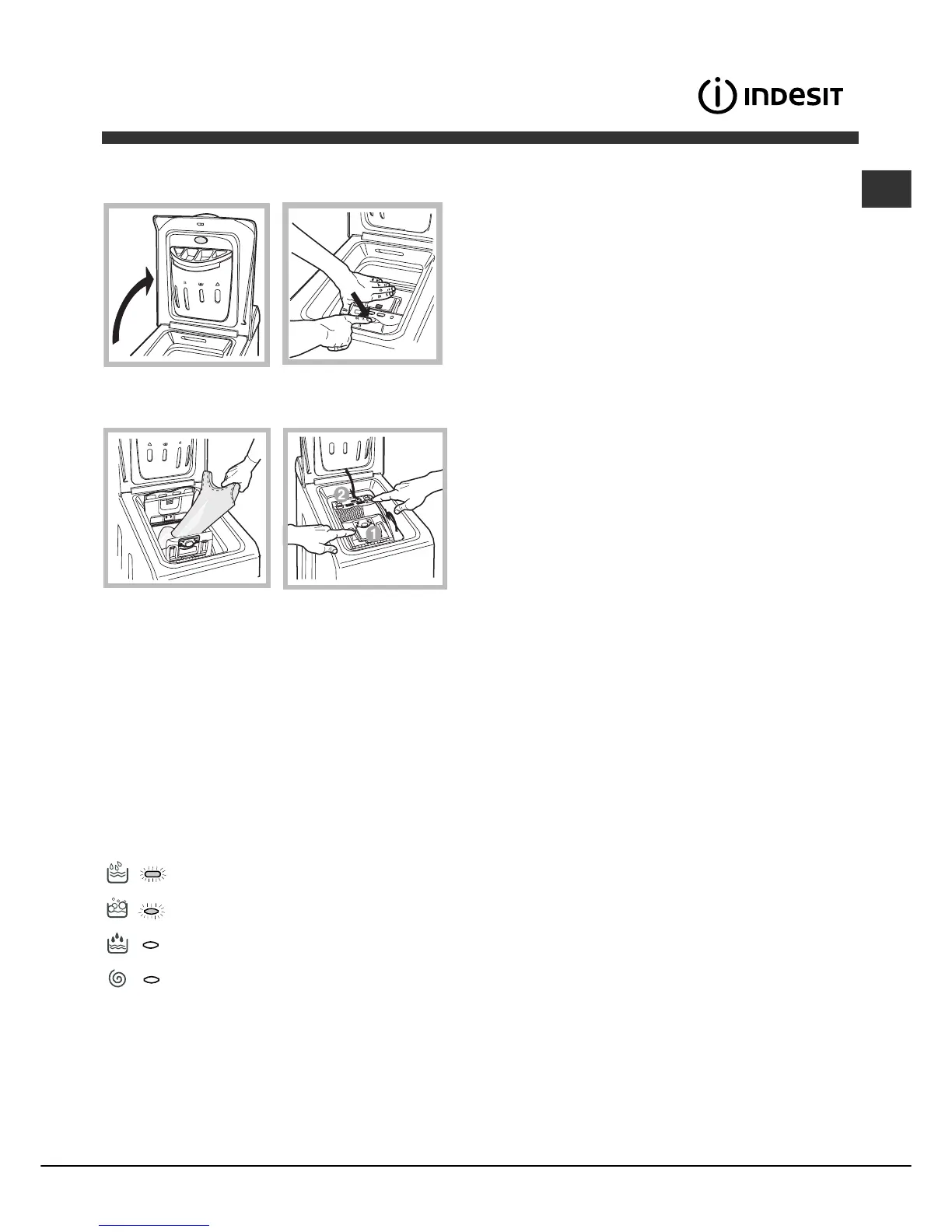 INDESIT

2

1