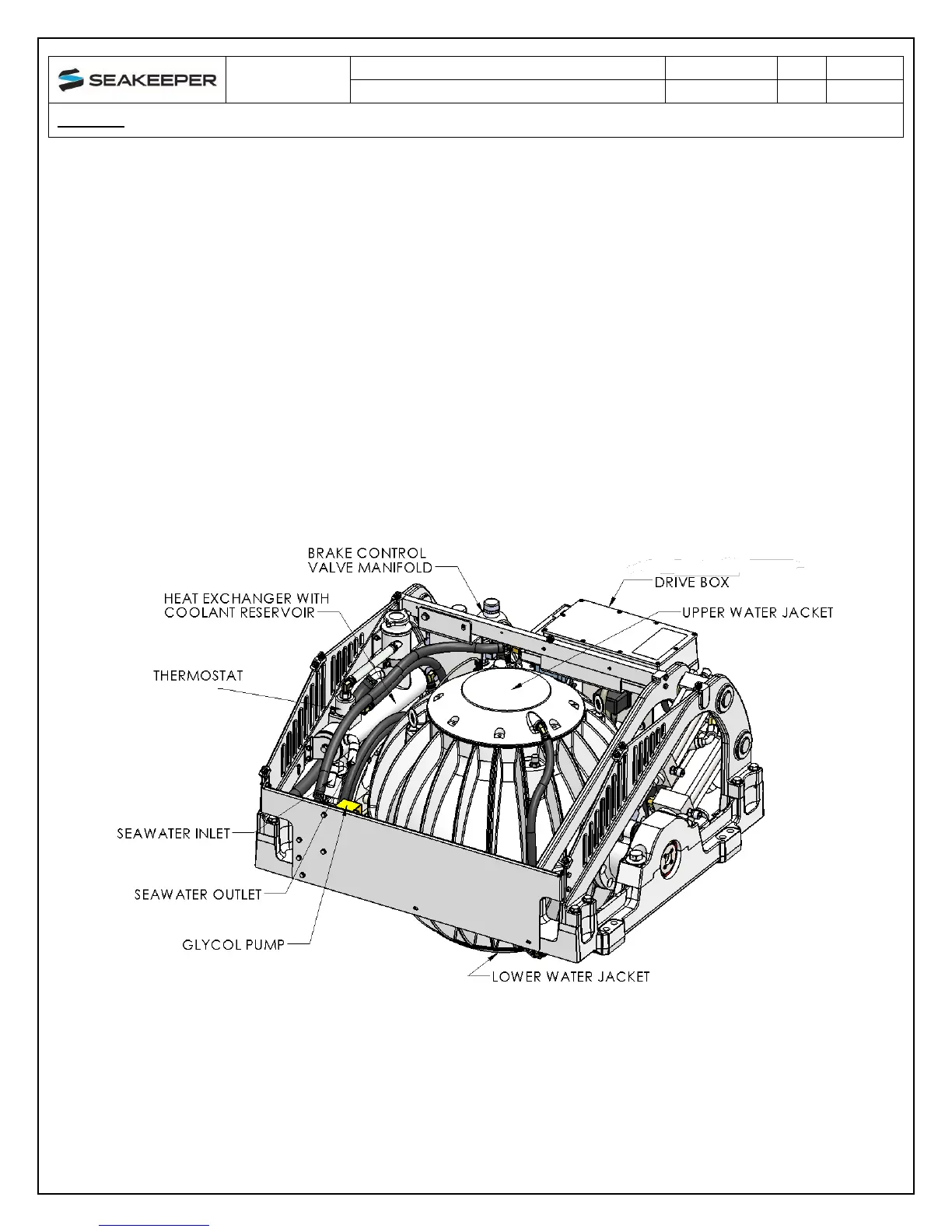 SEAKEEPER

BRAKE CONTROL VALVE MANIFOLD

DRIVE BOX

HEAT EXCHANGER WITH COOLANT RESERVOIR

UPPER WATER JACKET

THERMOSTAT

SEAWATER INLET

SEAWATER OUTLET

GLYCOL PUMP

LOWER WATER JACKET