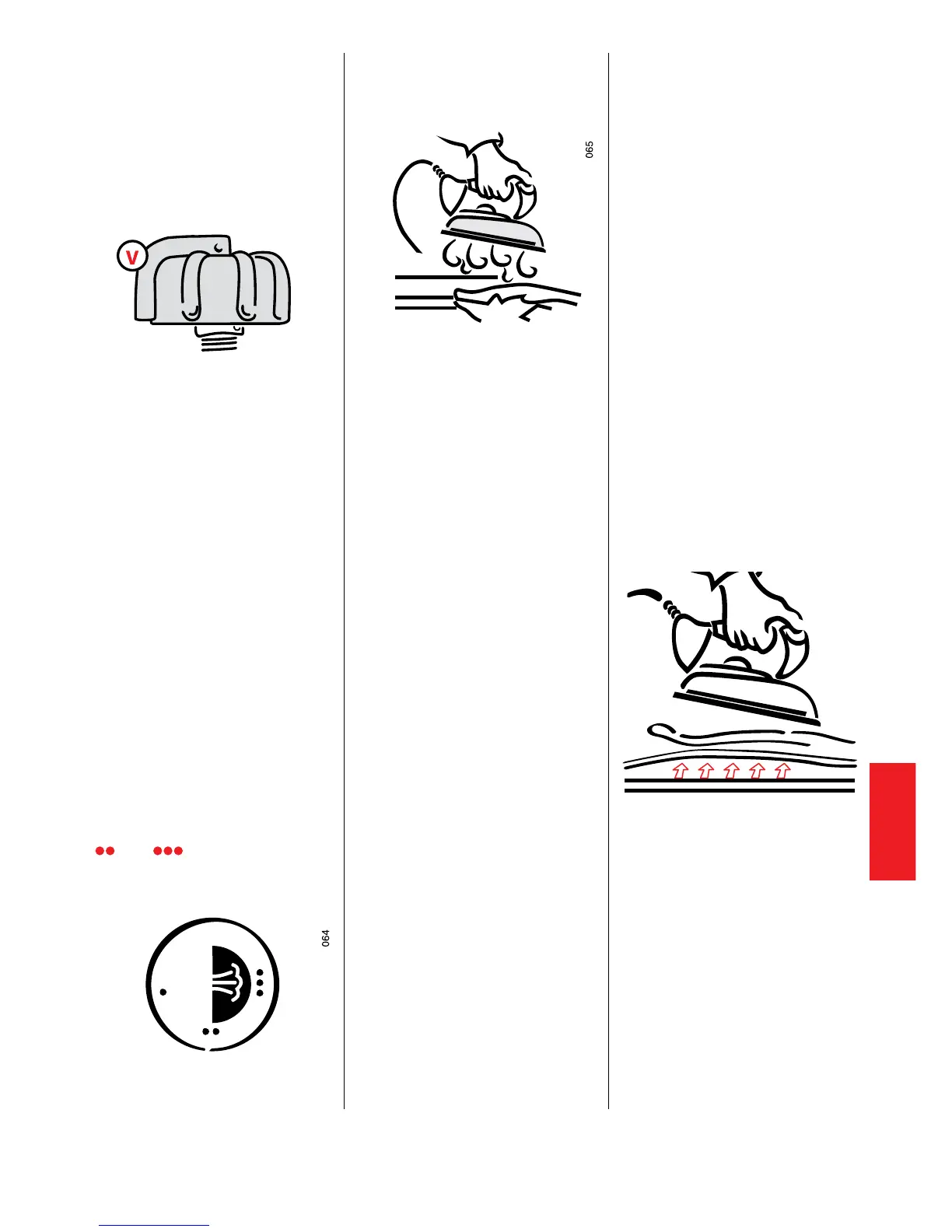 V

065

064