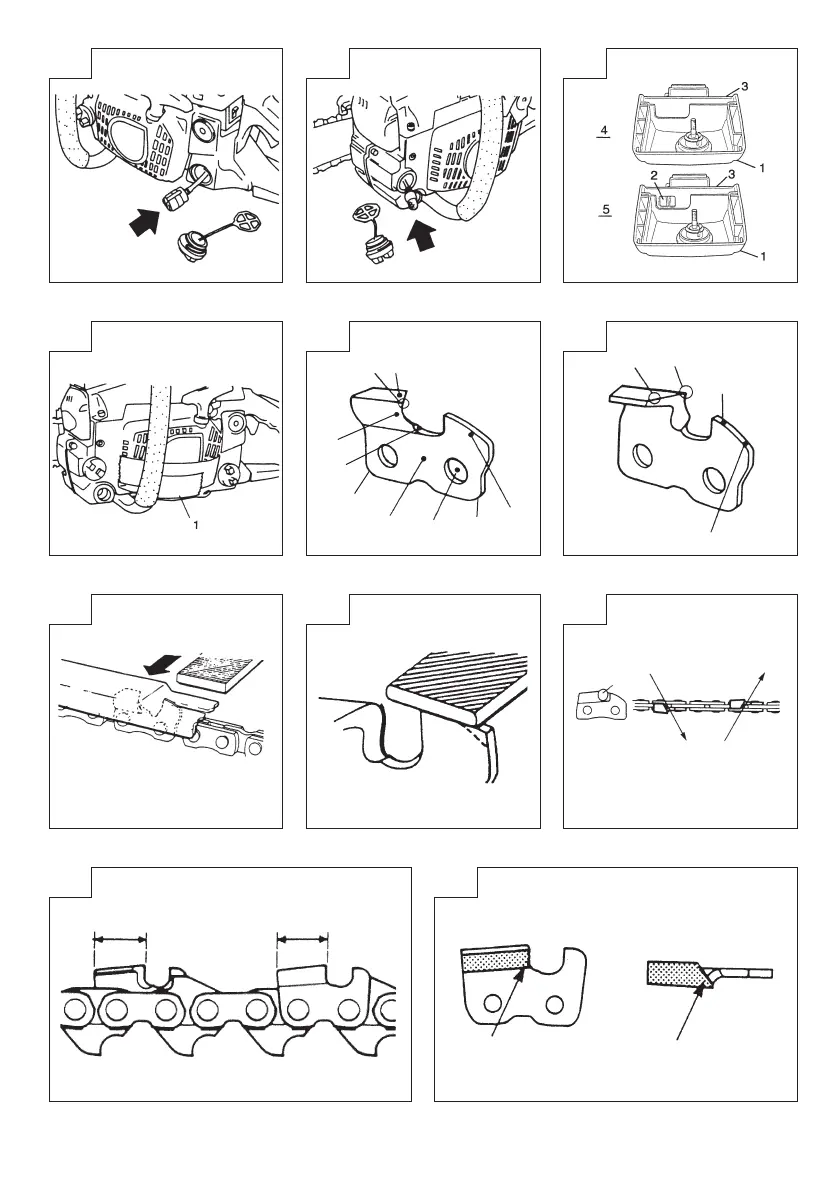 3
4
1
2
3
5
1

1