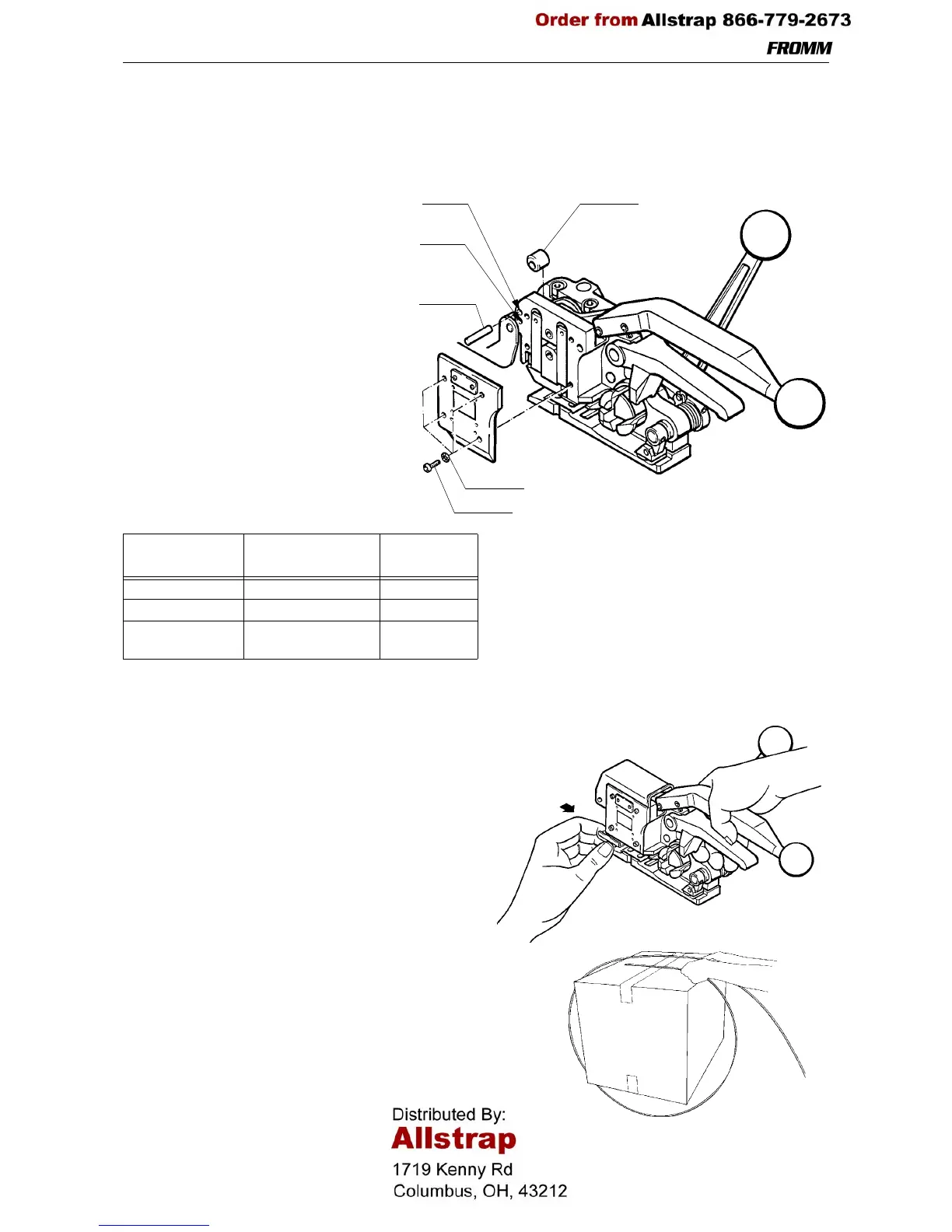 Order from Allstrap 866-779-2673

FROMM

Distributed By:

Allstrap

1719 Kenny Rd

Columbus, OH, 43212