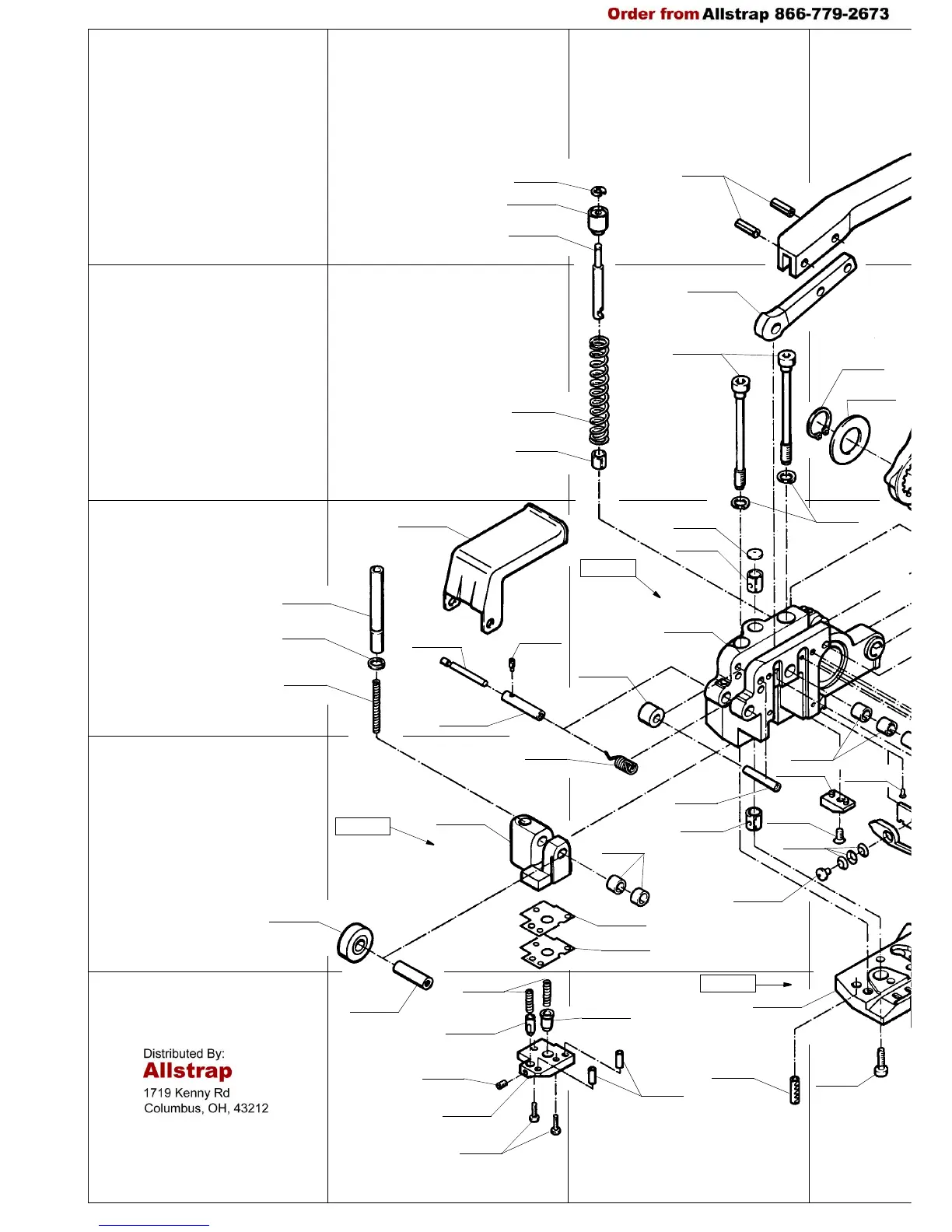 Order from Allstrap 866-779-2673

Distributed By:
Allstrap
1719 Kenny Rd
Columbus, OH, 43212