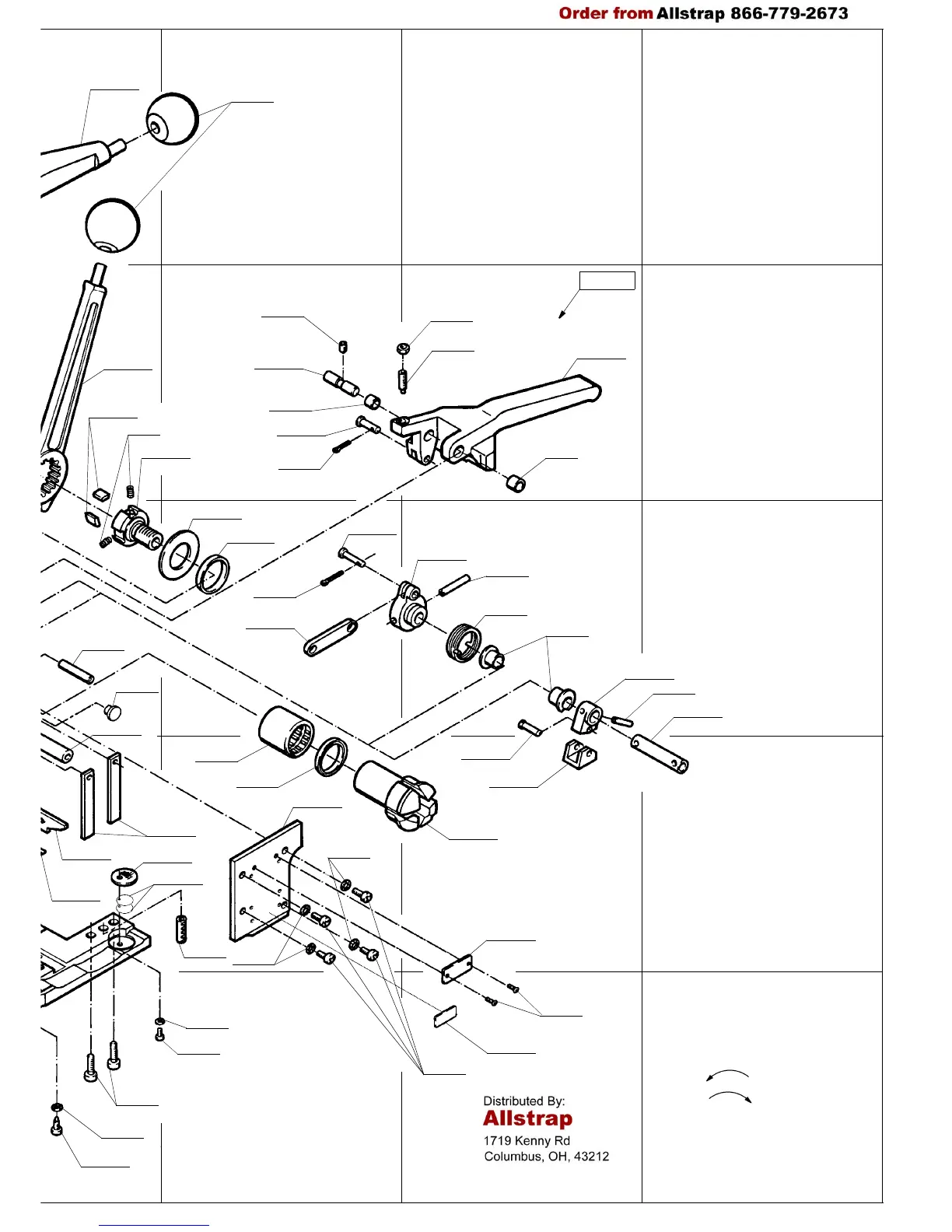 Order from Allstrap 866-779-2673

Distributed By:
Allstrap
1719 Kenny Rd
Columbus, OH, 43212