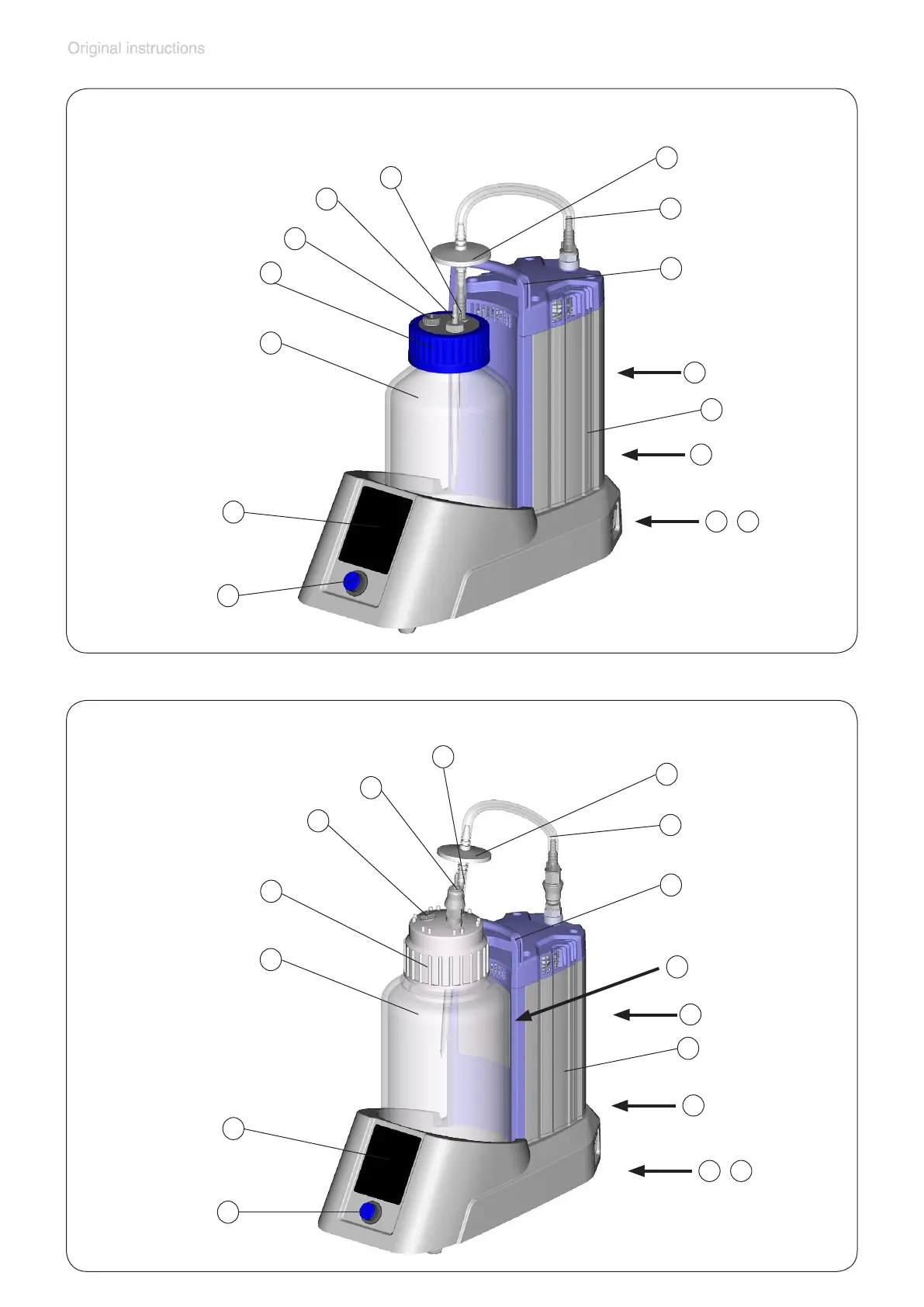 Original instructions