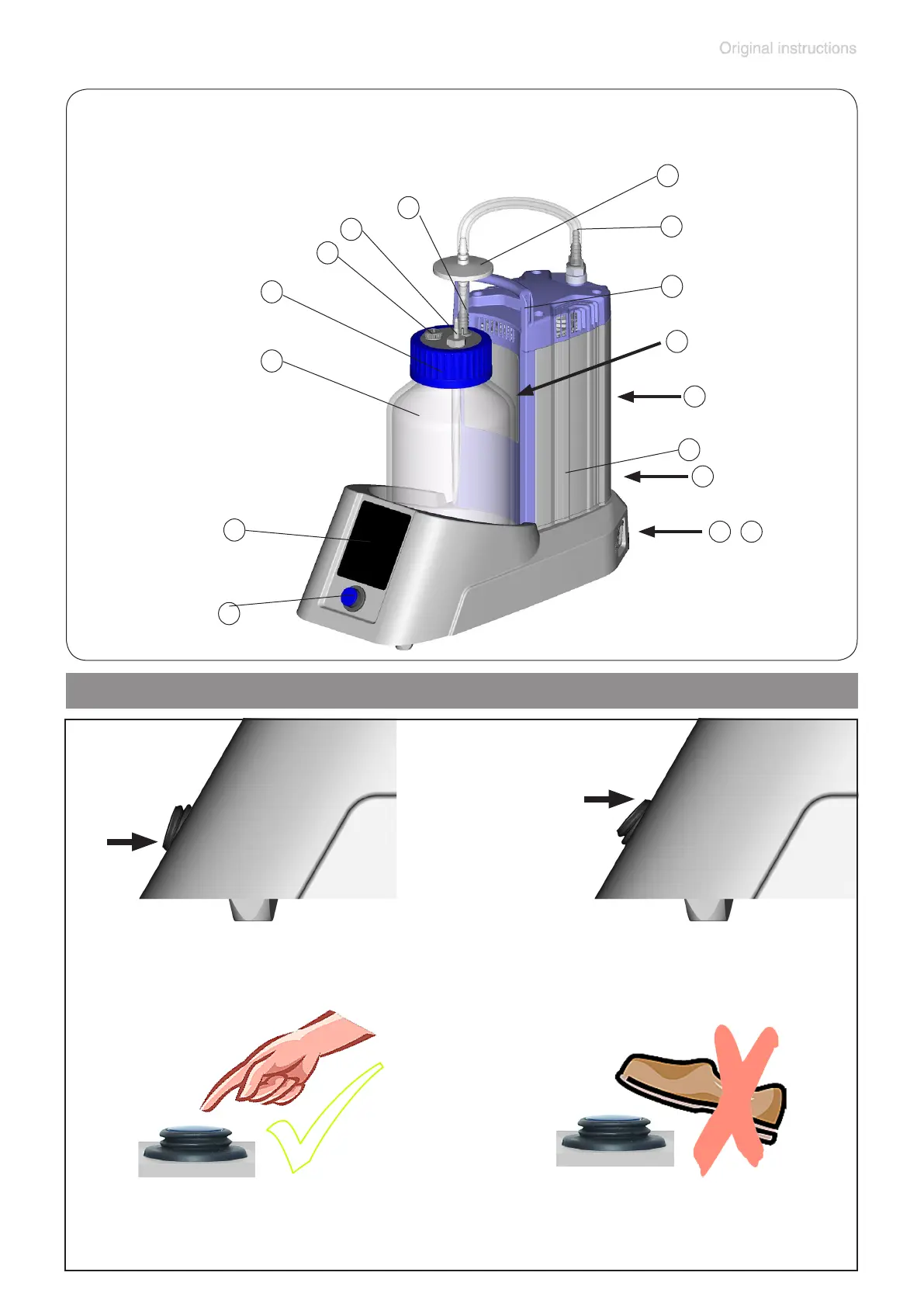 Original instructions