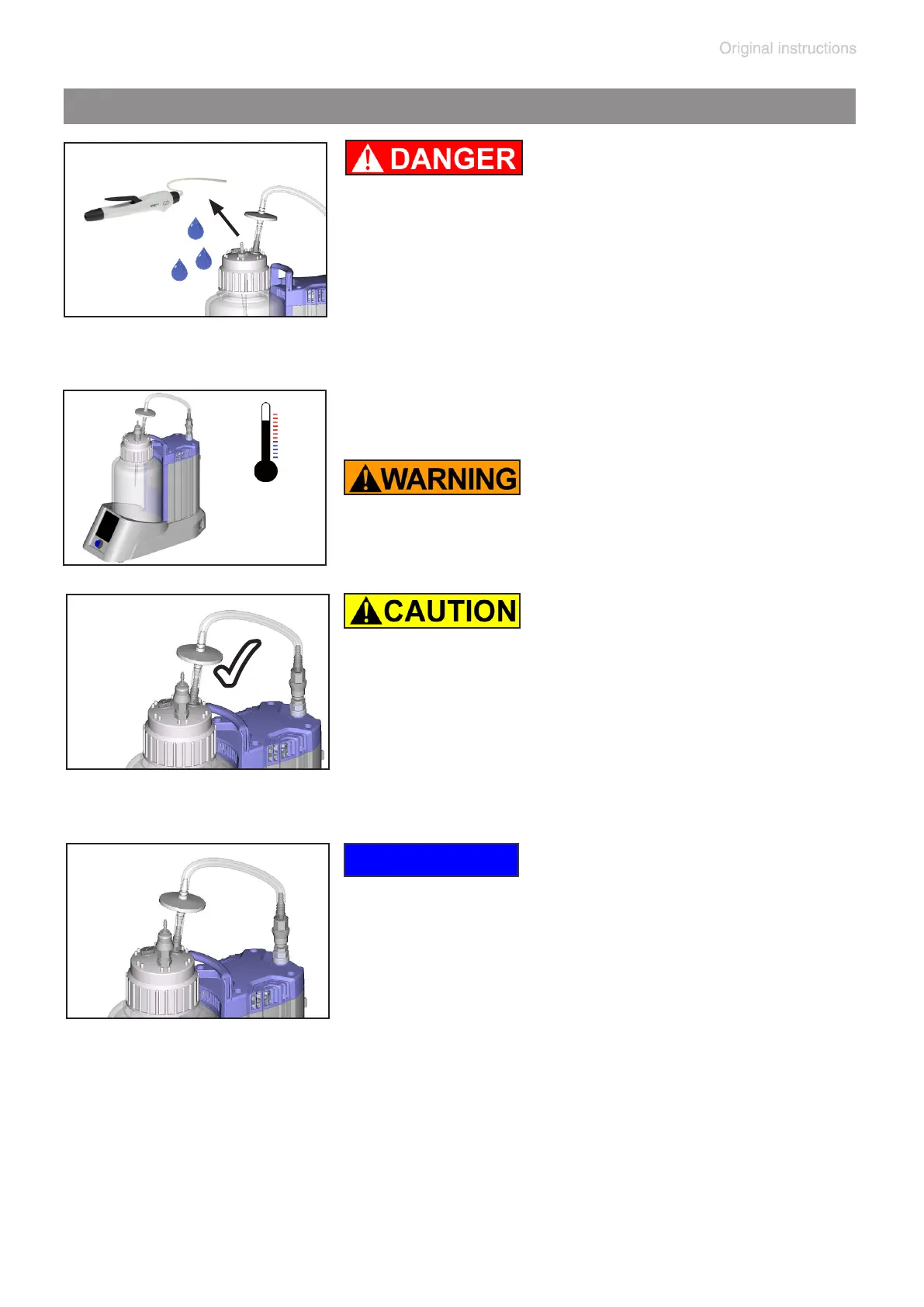 Original instructions

DANGER

WARNING

CAUTION