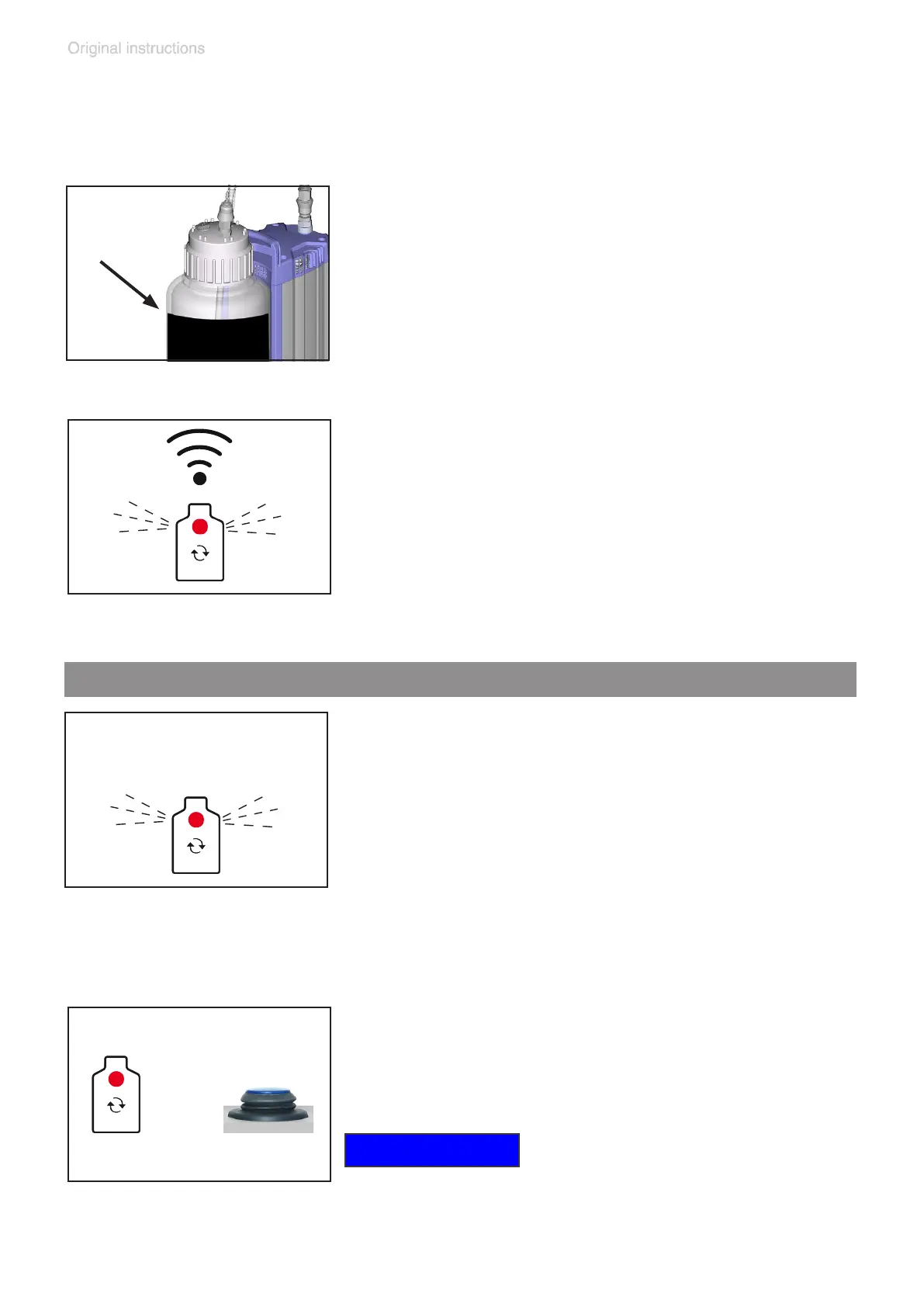 Original instructions