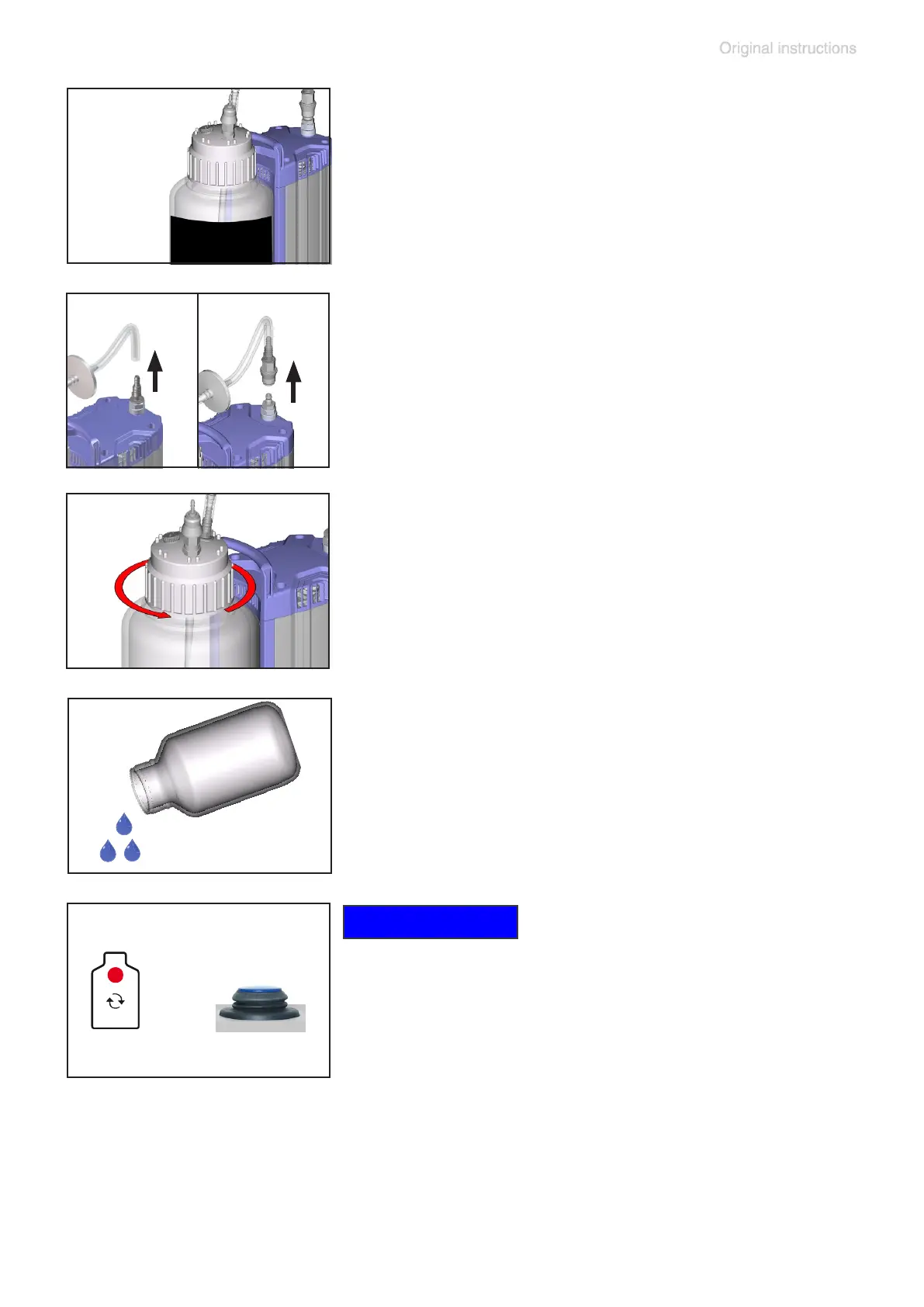 Original instructions