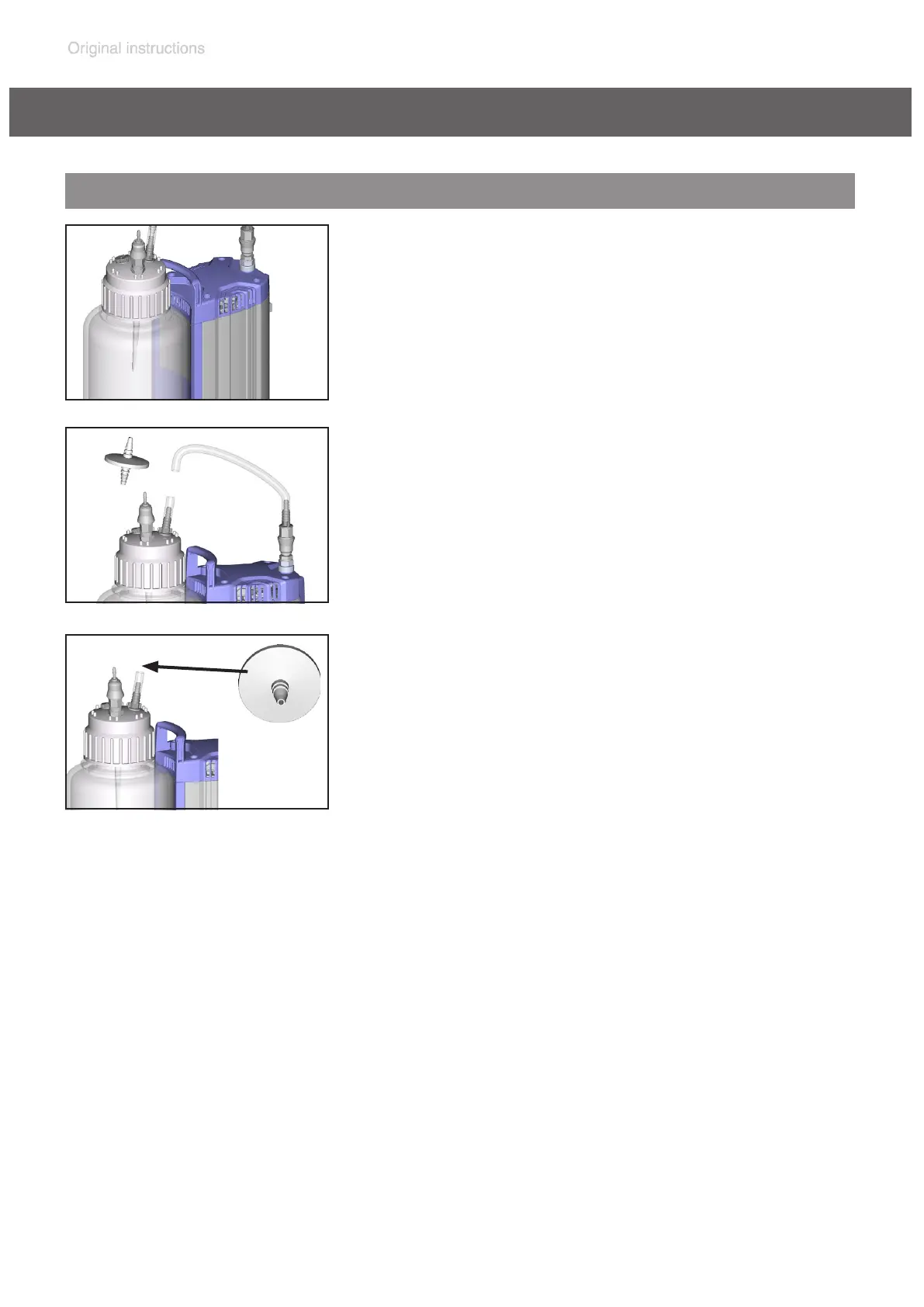 Original instructions