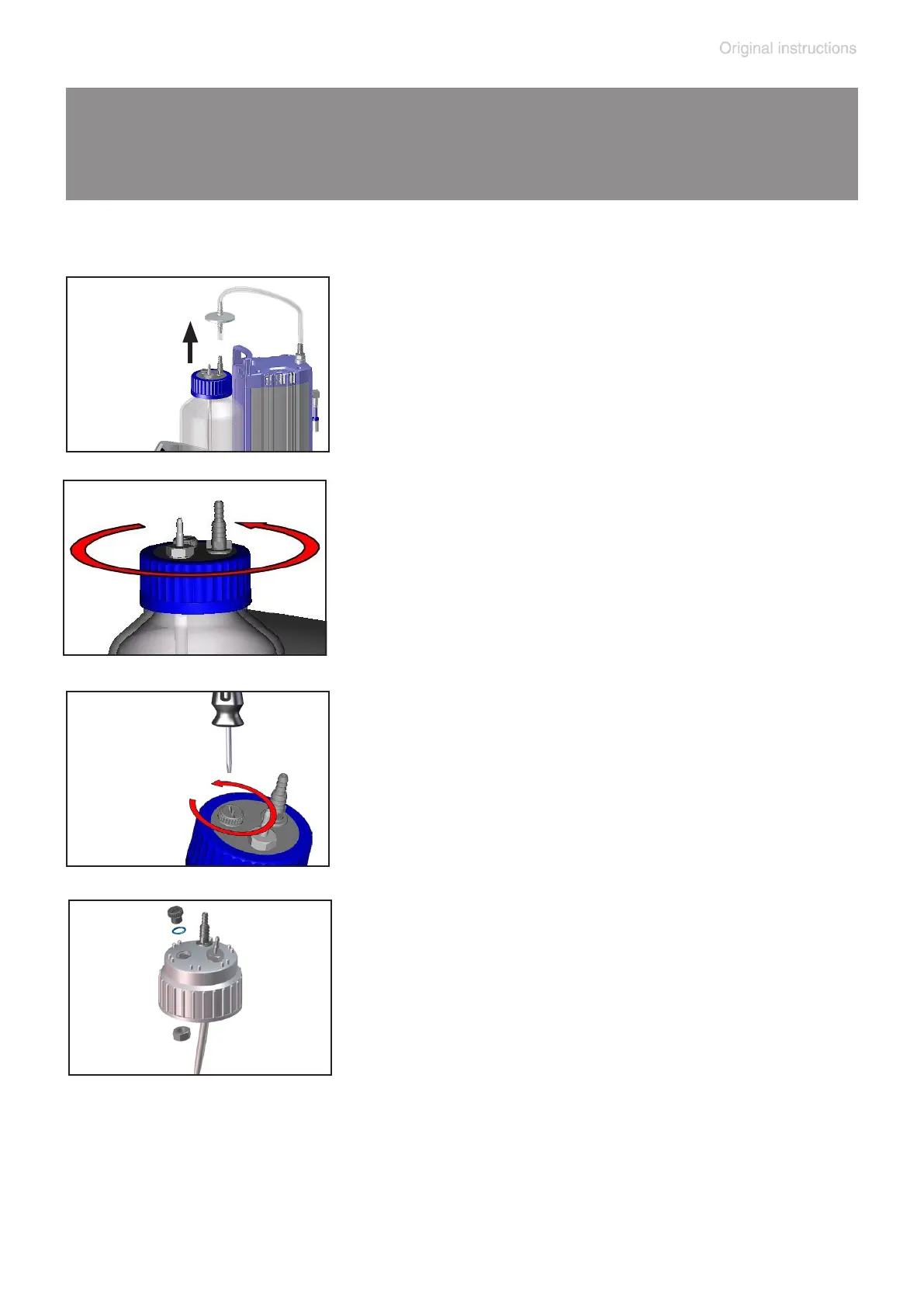 Original instructions