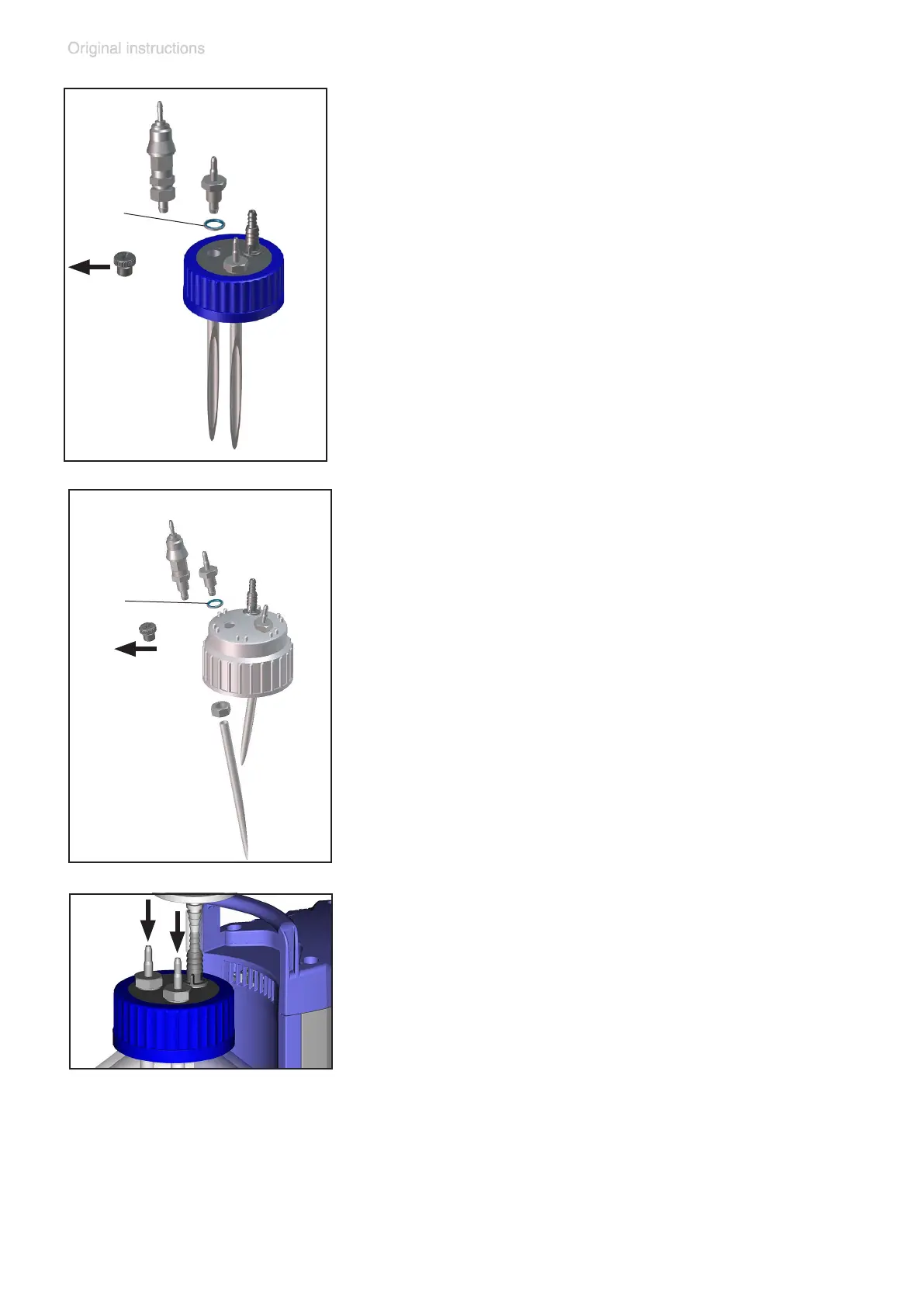 Original instructions