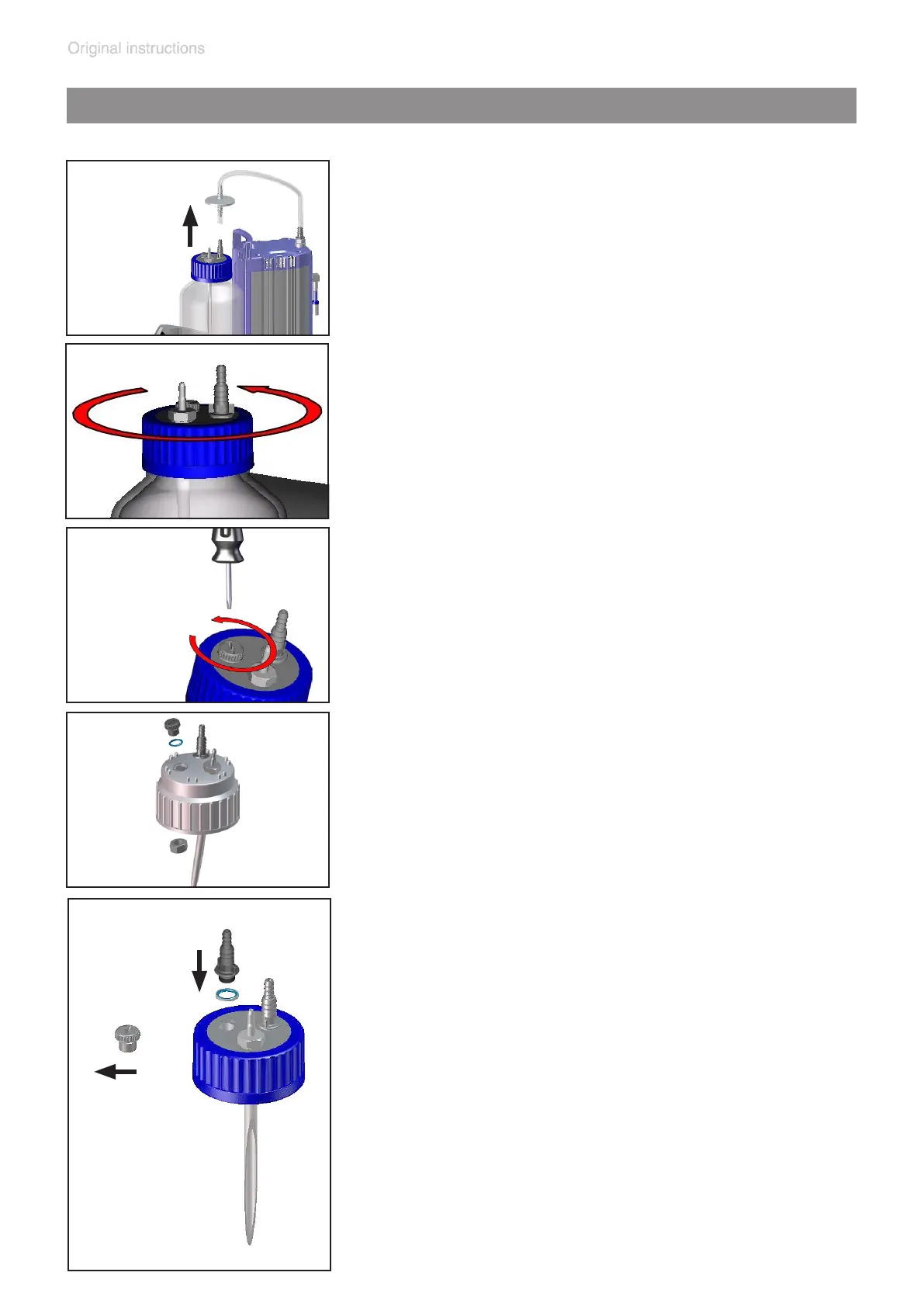 Original instructions