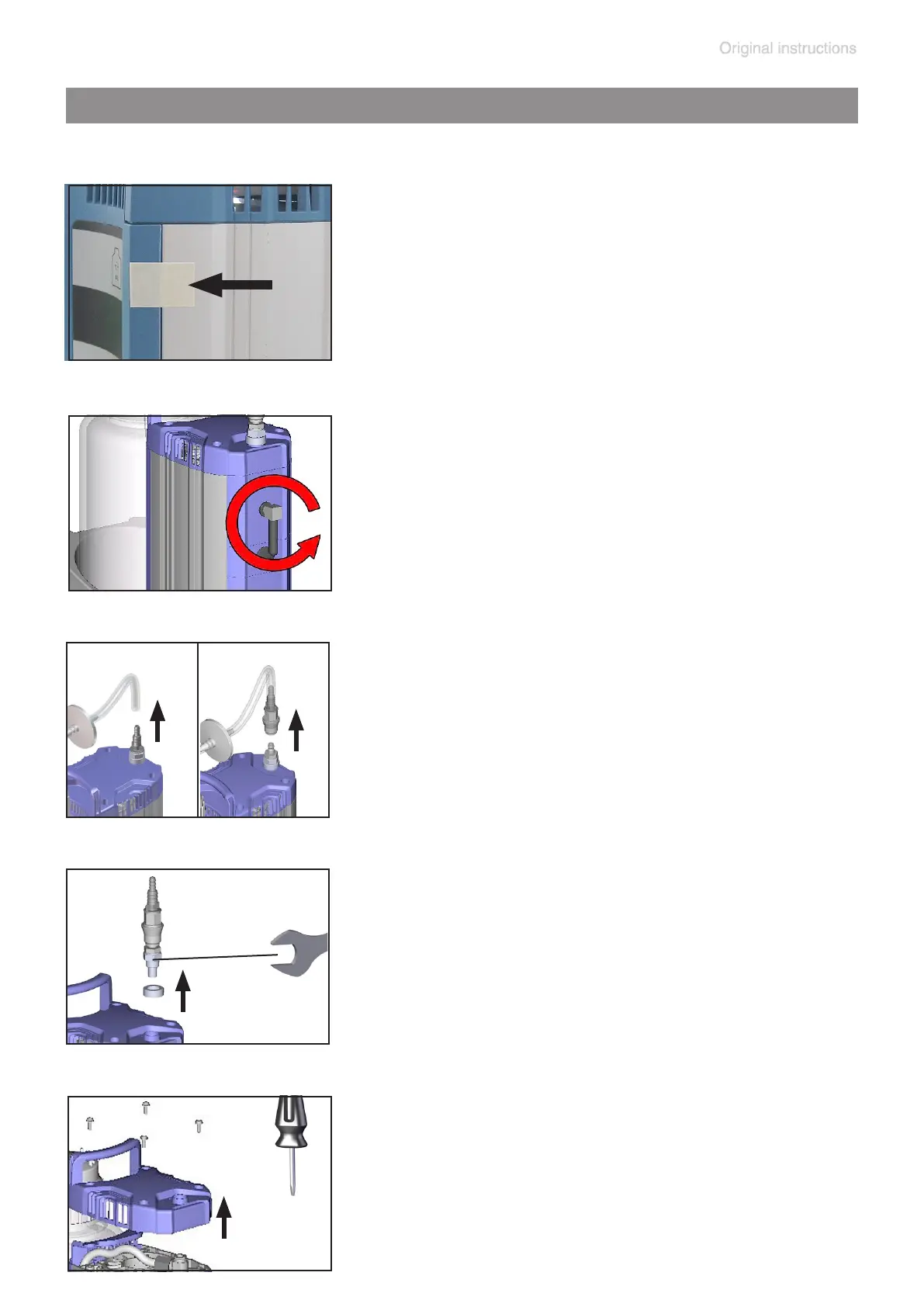 Original instructions