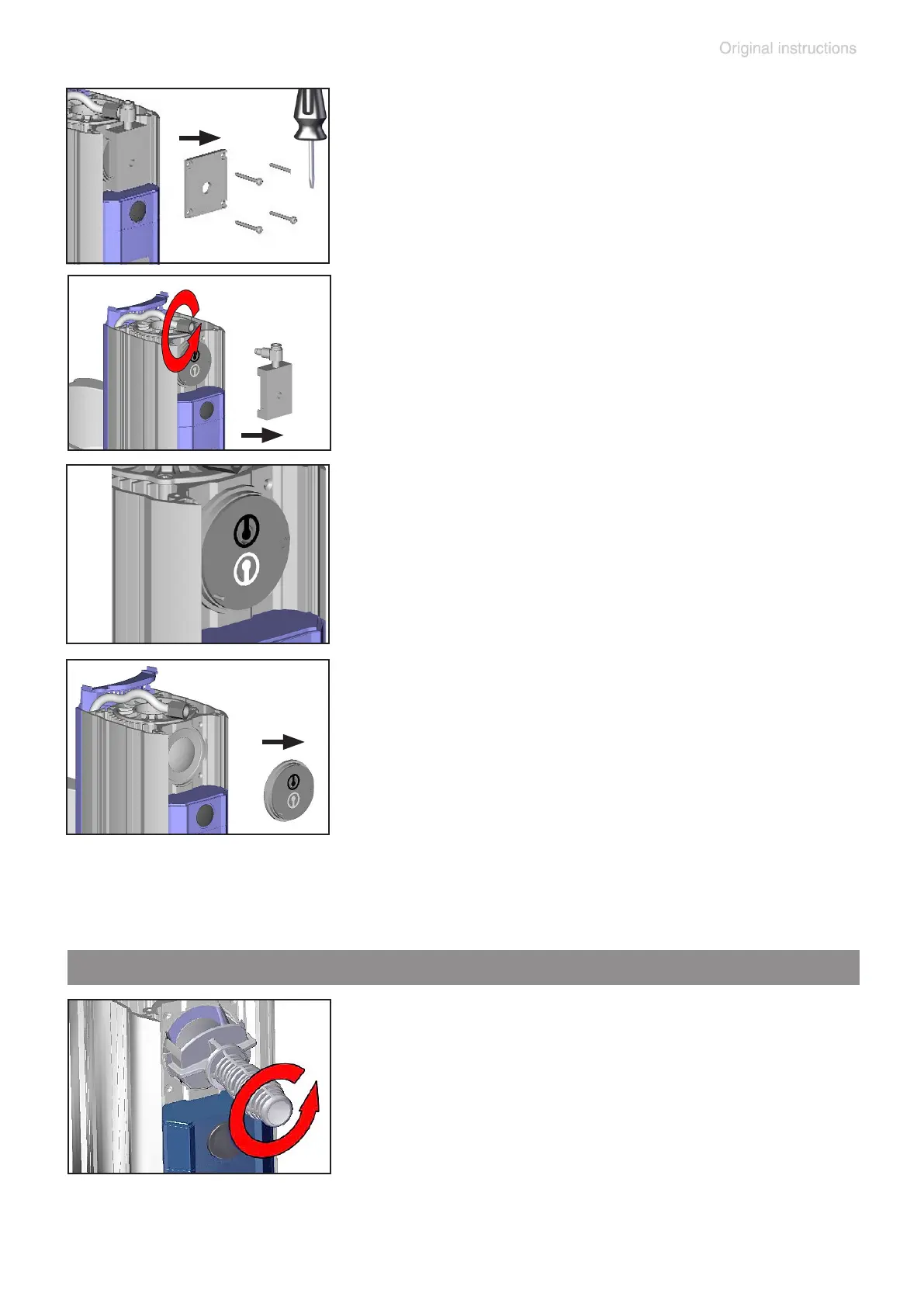 Original instructions