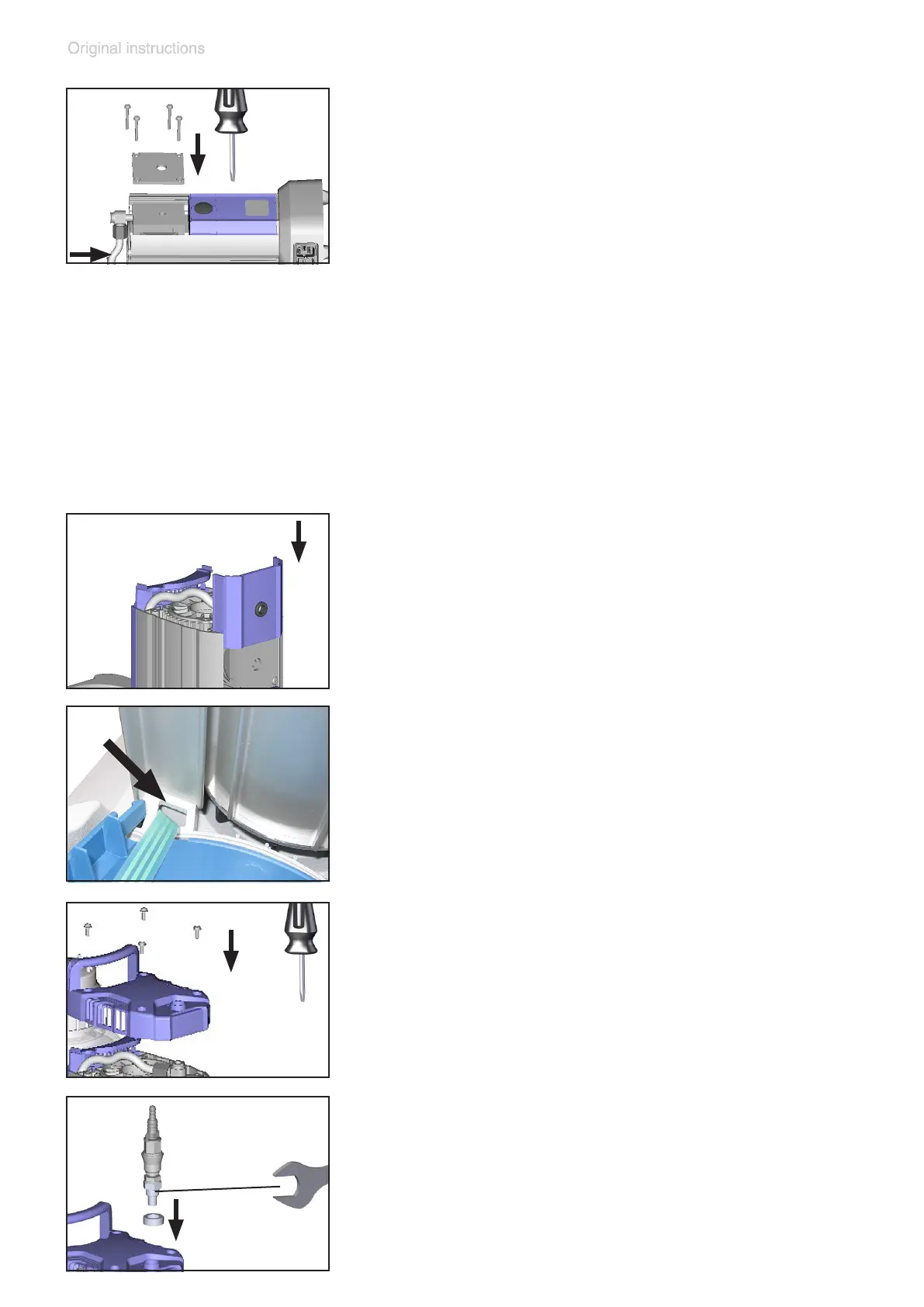 Original instructions