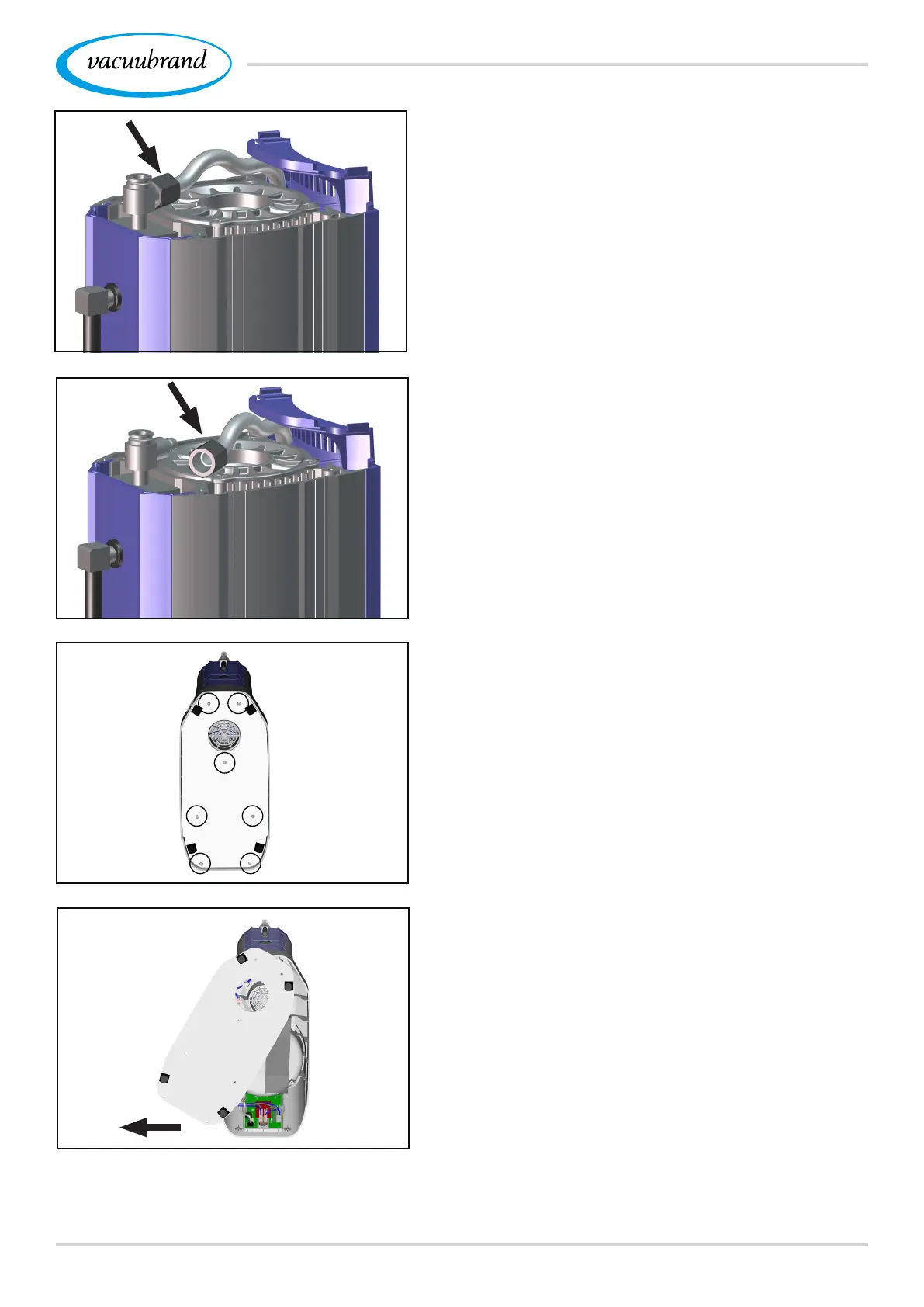 vacuubrand