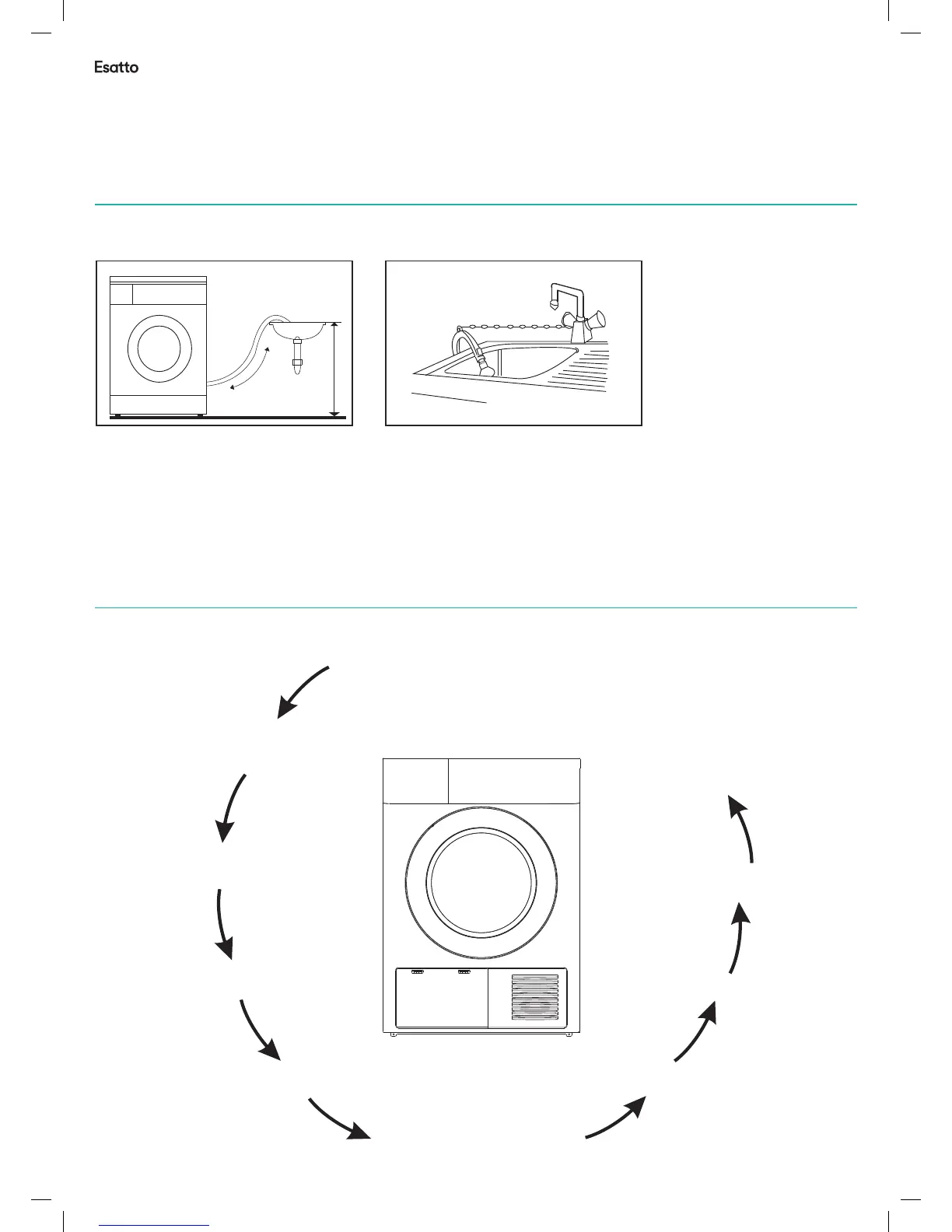 Esatto