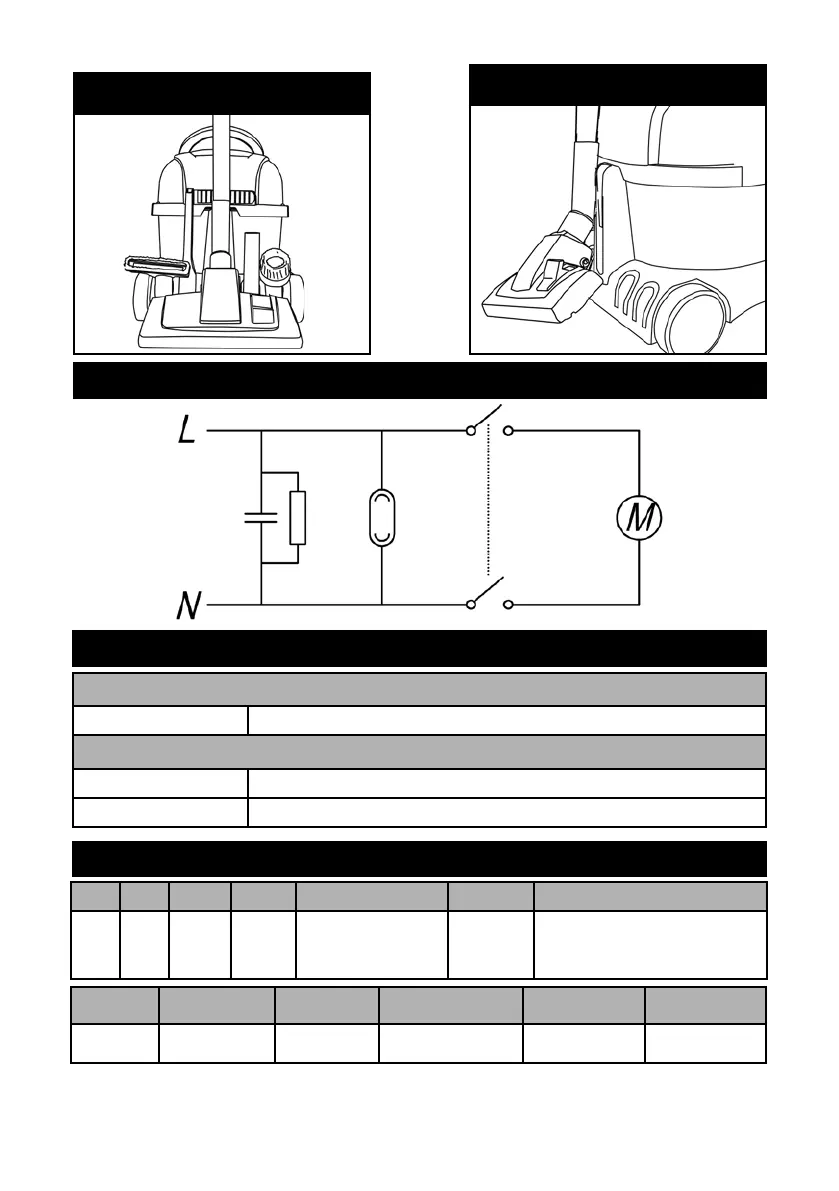 L

N

M