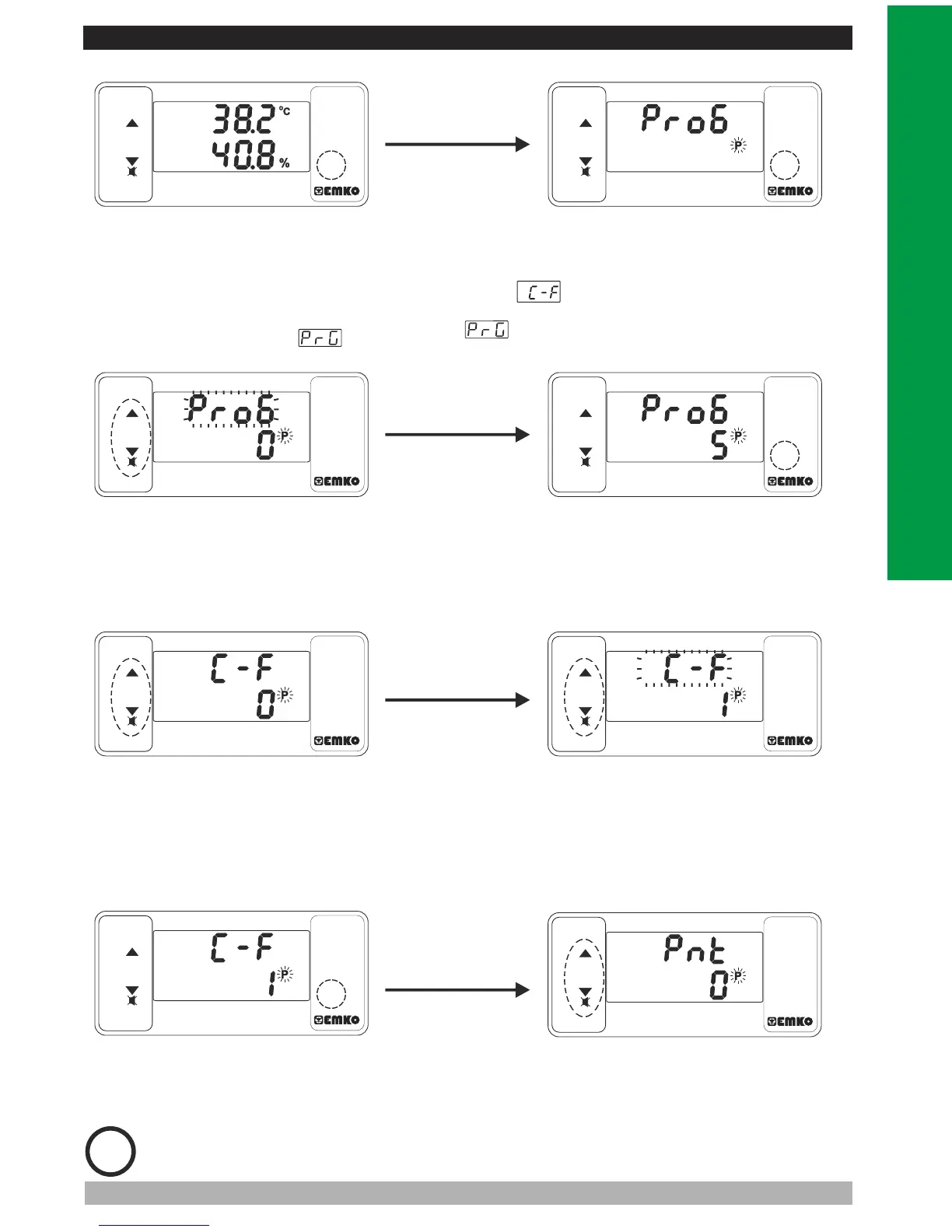 38.2 °C
40.8 %
EMKO

ProG
P
EMKO

C-F

PrG

PrG

ProG
0 P
EMKO

ProG
5 P
EMKO

C-F
0 P
EMKO

C-F
1 P
EMKO

C-F
1 P
EMKO

Pnt
0 P
EMKO